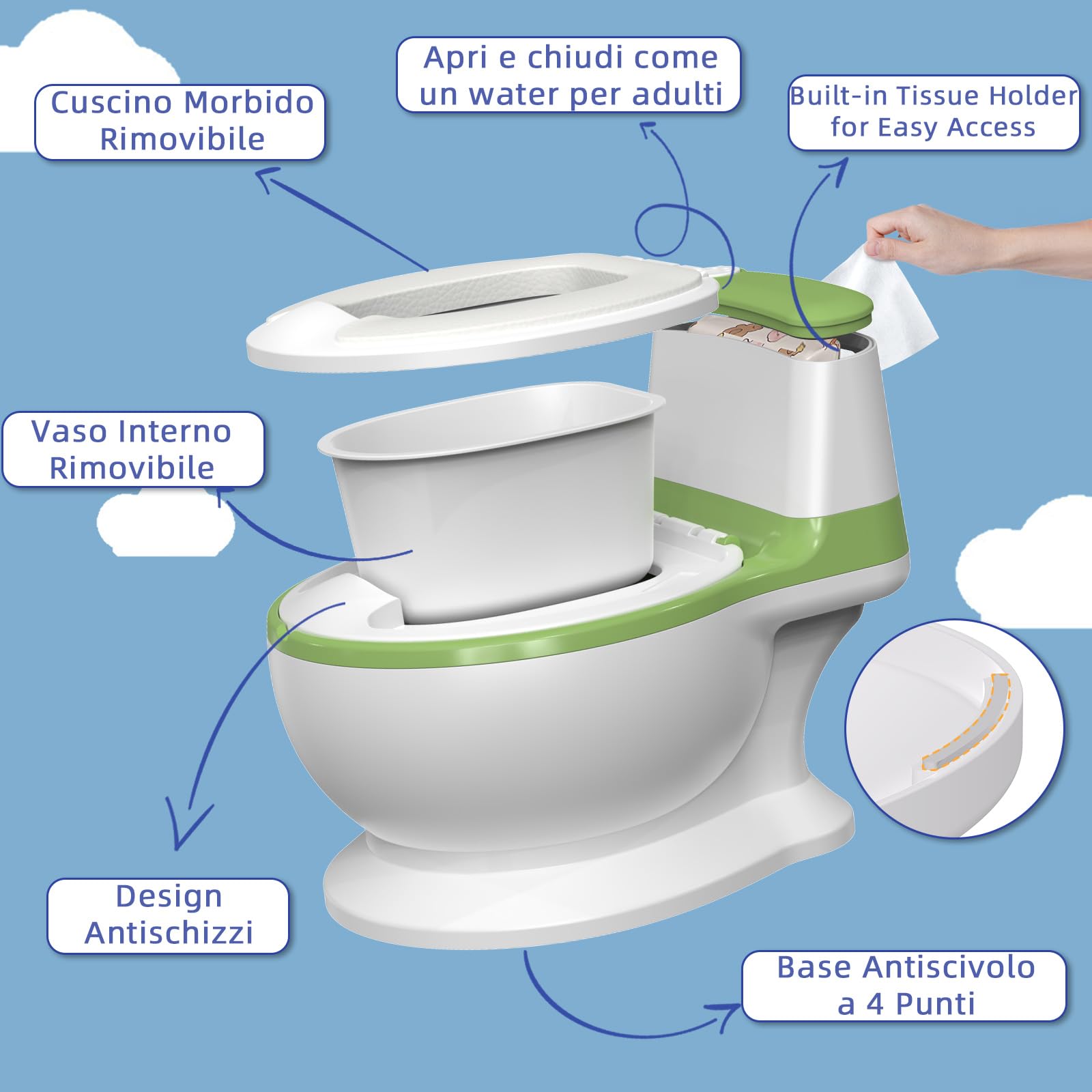 Cuscino Morbido Rimovibile

Apri e chiudi come un water per adulti

Built-in Tissue Holder for Easy Access

Vaso Interno Rimovibile

Design Antischizzi

Base Antiscivolo a 4 Punti