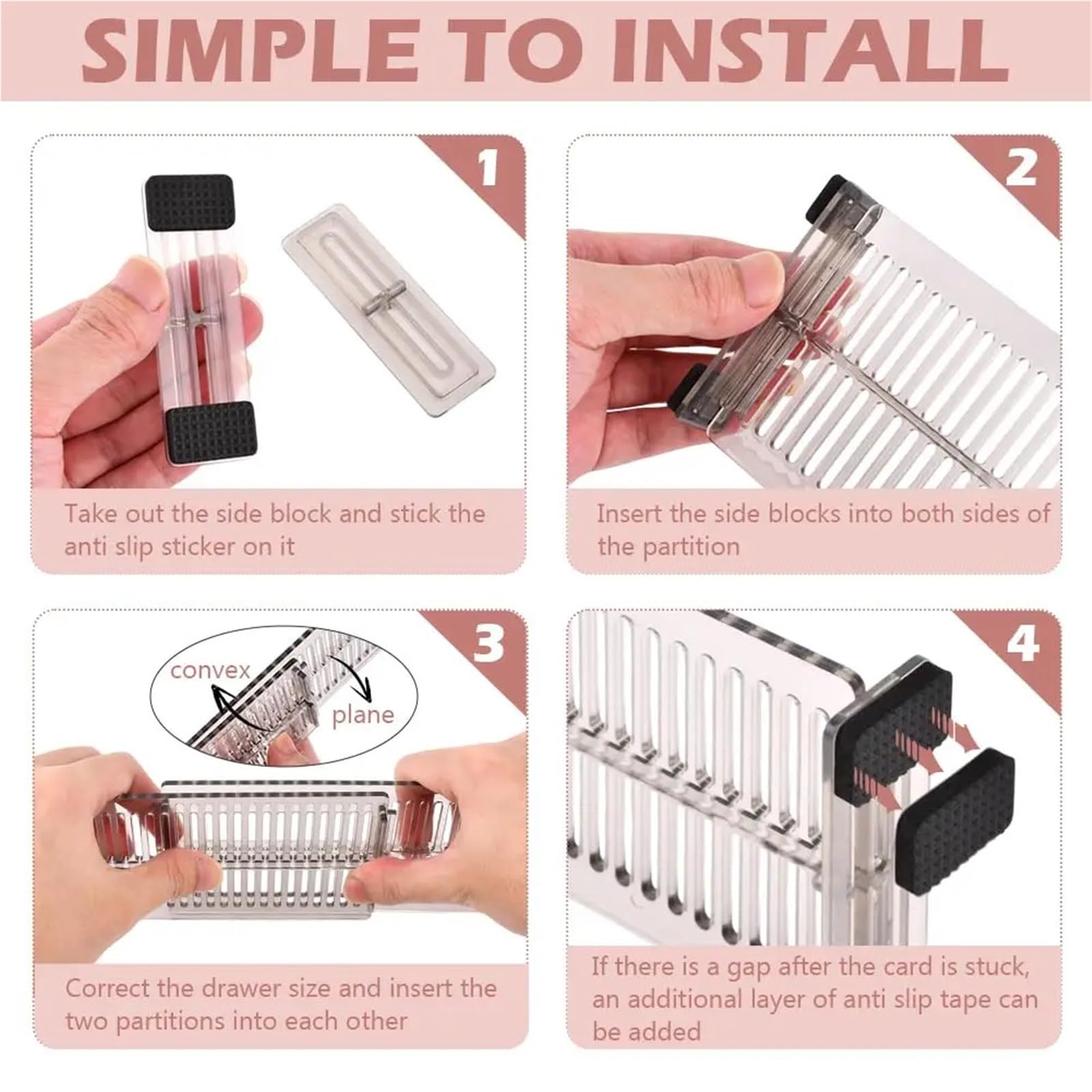 SIMPLE TO INSTALL

1

Take out the side block and stick the anti slip sticker on it

2

Insert the side blocks into both sides of the partition

3

convex

plane

Correct the drawer size and insert the two partitions into each other

4

If there is a gap after the card is stuck, an additional layer of anti slip tape can be added