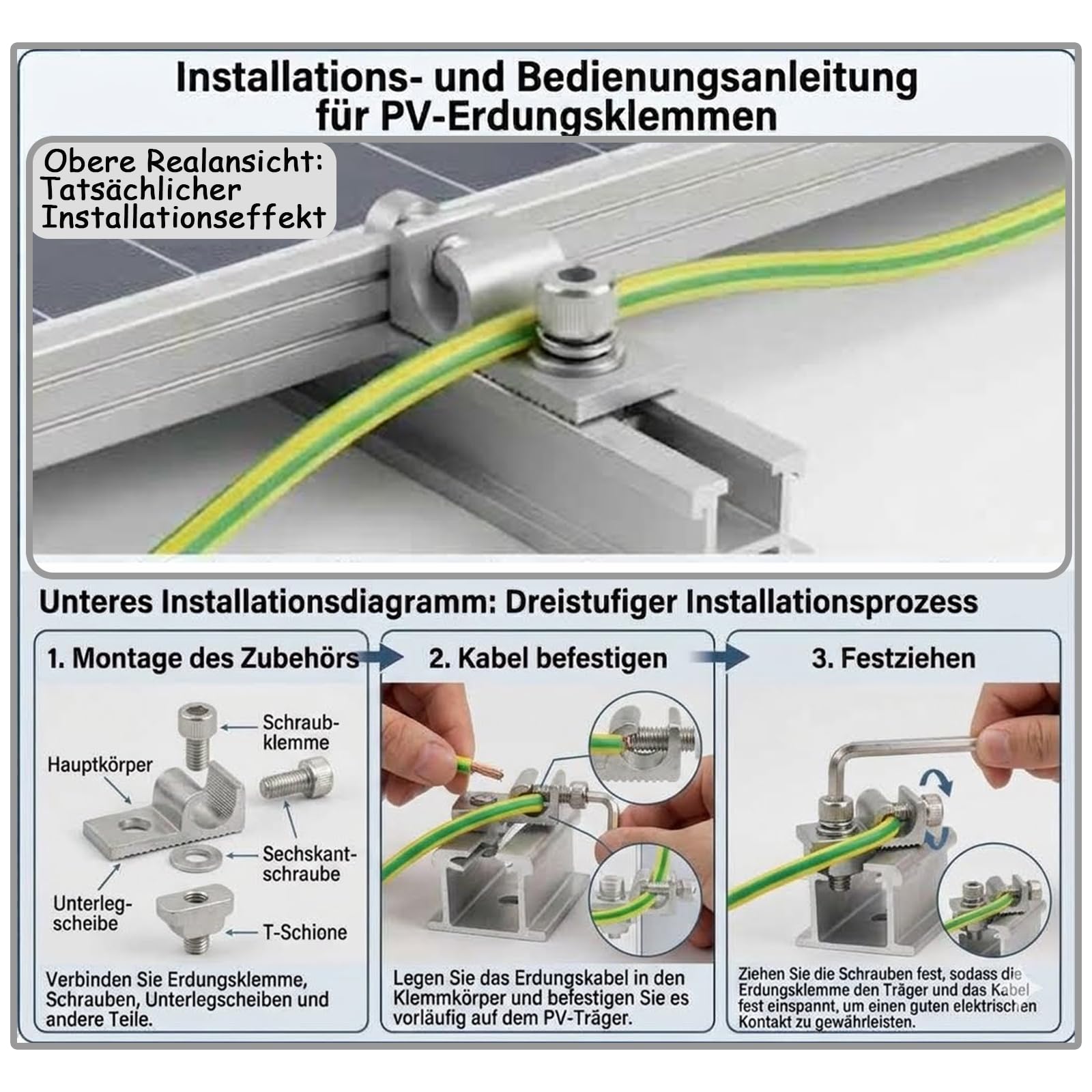 Installations- und Bedienungsanleitung für PV-Erdungsklemmen

Obere Realansicht: Tatsächlicher Installationseffekt

Unteres Installationsdiagramm: Dreistufiger Installationsprozess

1. Montage des Zubehörs

Schraubklemme

Hauptkörper

Sechskantschraube

Unterlegscheibe

T-Schione

Verbinden Sie Erdungsklemme, Schrauben, Unterlegscheiben und andere Teile.

2. Kabel befestigen

Legen Sie das Erdungskabel in den Klemmkörper und befestigen Sie es vorläufig auf dem PV-Träger.

3. Festziehen

Ziehen Sie die Schrauben fest, sodass die Erdungsklemme den Träger und das Kabel fest einspannt, um einen guten elektrischen Kontakt zu gewährleisten.