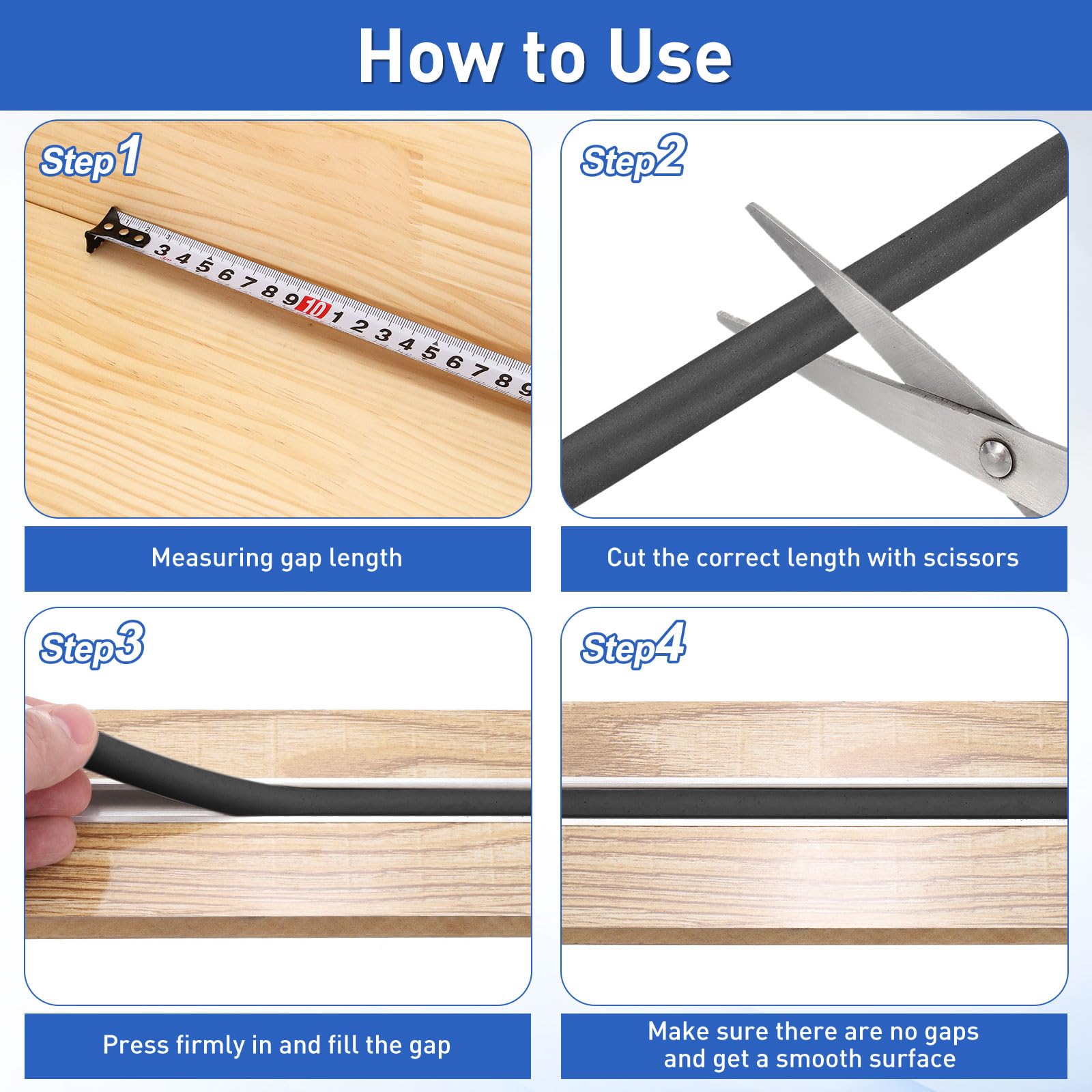 How to Use

Step1

3 4 5 6 7 8 9 10 1 2 3 4 5 6 7 8 9

Measuring gap length

Step2

Cut the correct length with scissors

Step3

Press firmly in and fill the gap

Step4

Make sure there are no gaps and get a smooth surface