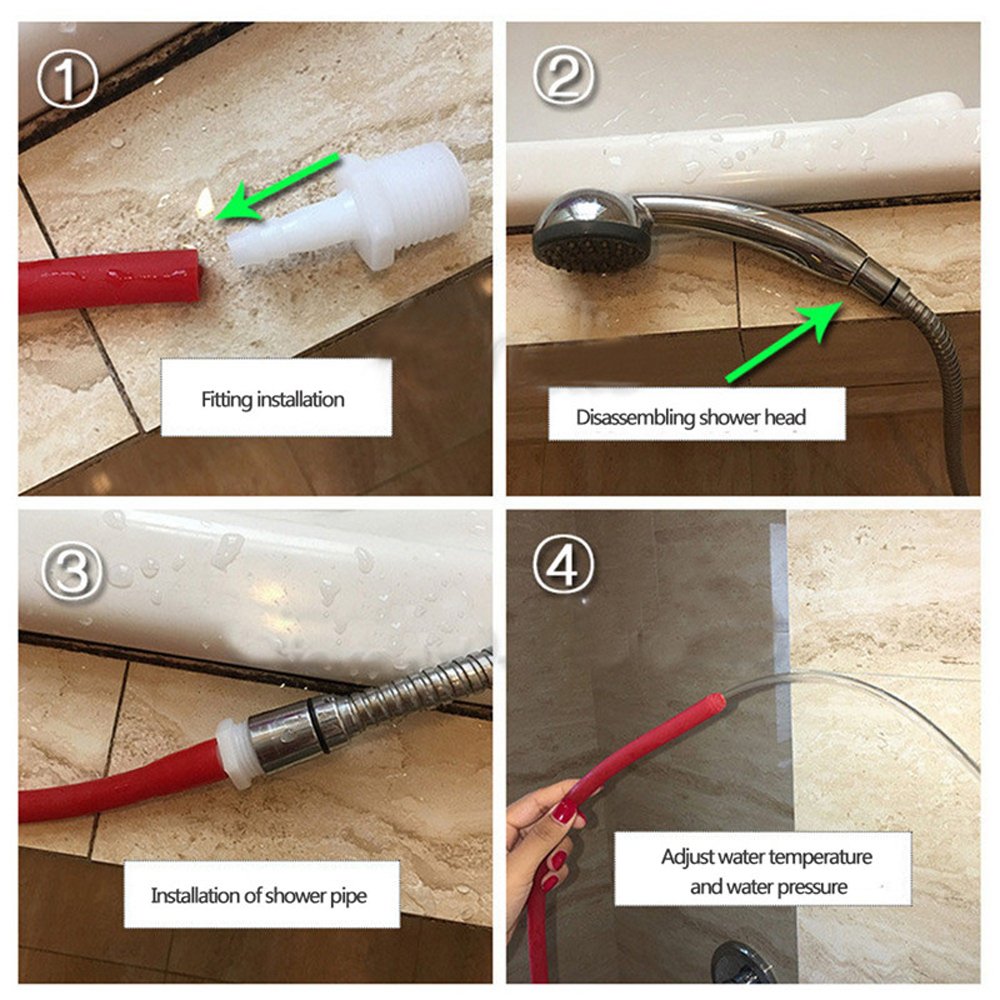 ①

Fitting installation

②

Disassembling shower head

③

Installation of shower pipe

④

Adjust water temperature and water pressure