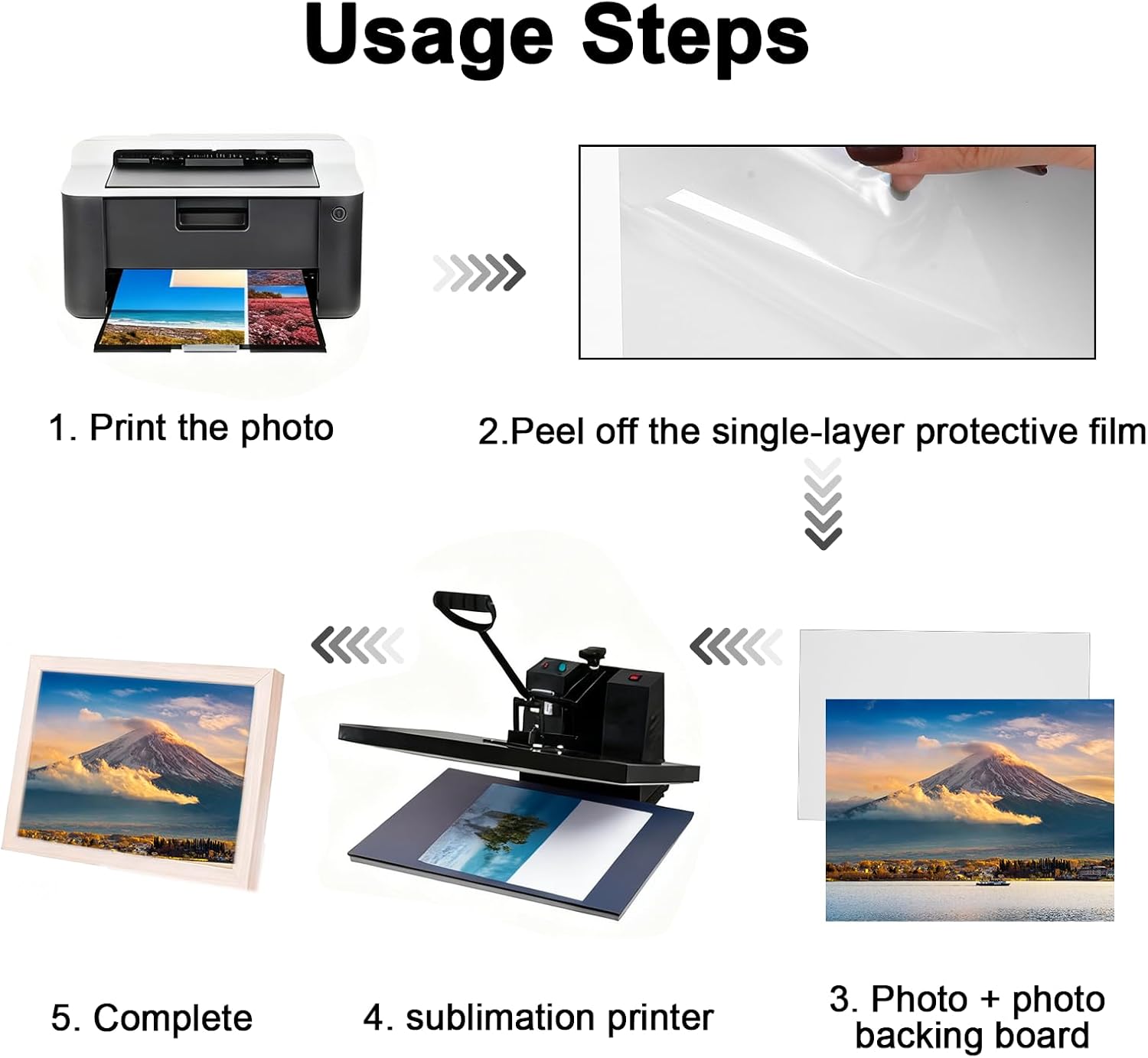 Usage Steps

1. Print the photo

2.Peel off the single-layer protective film

3. Photo + photo backing board

4. sublimation printer

5. Complete