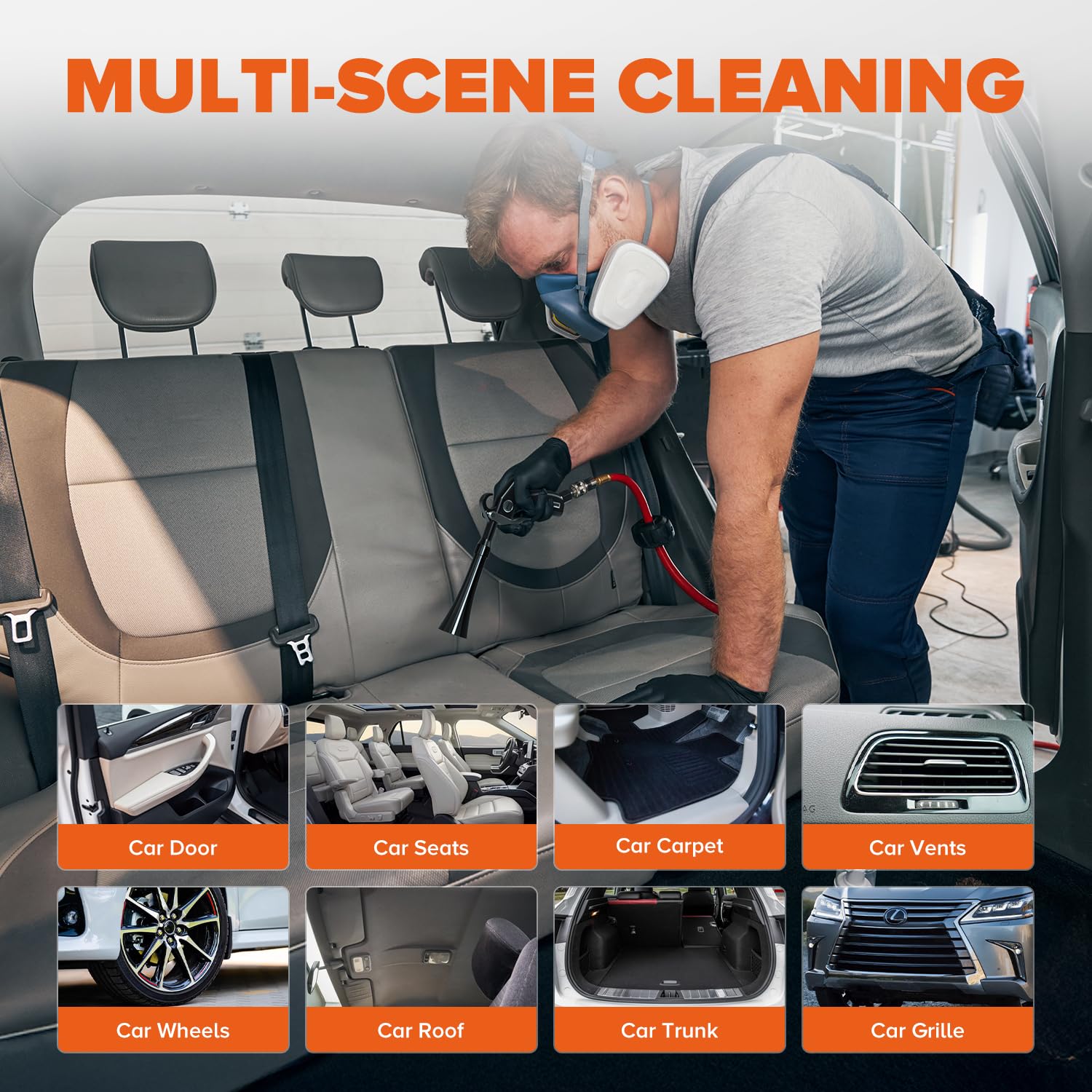 MULTI-SCENE CLEANING

Car Door

Car Seats

Car Carpet

Car Vents

Car Wheels

Car Roof

Car Trunk

Car Grille