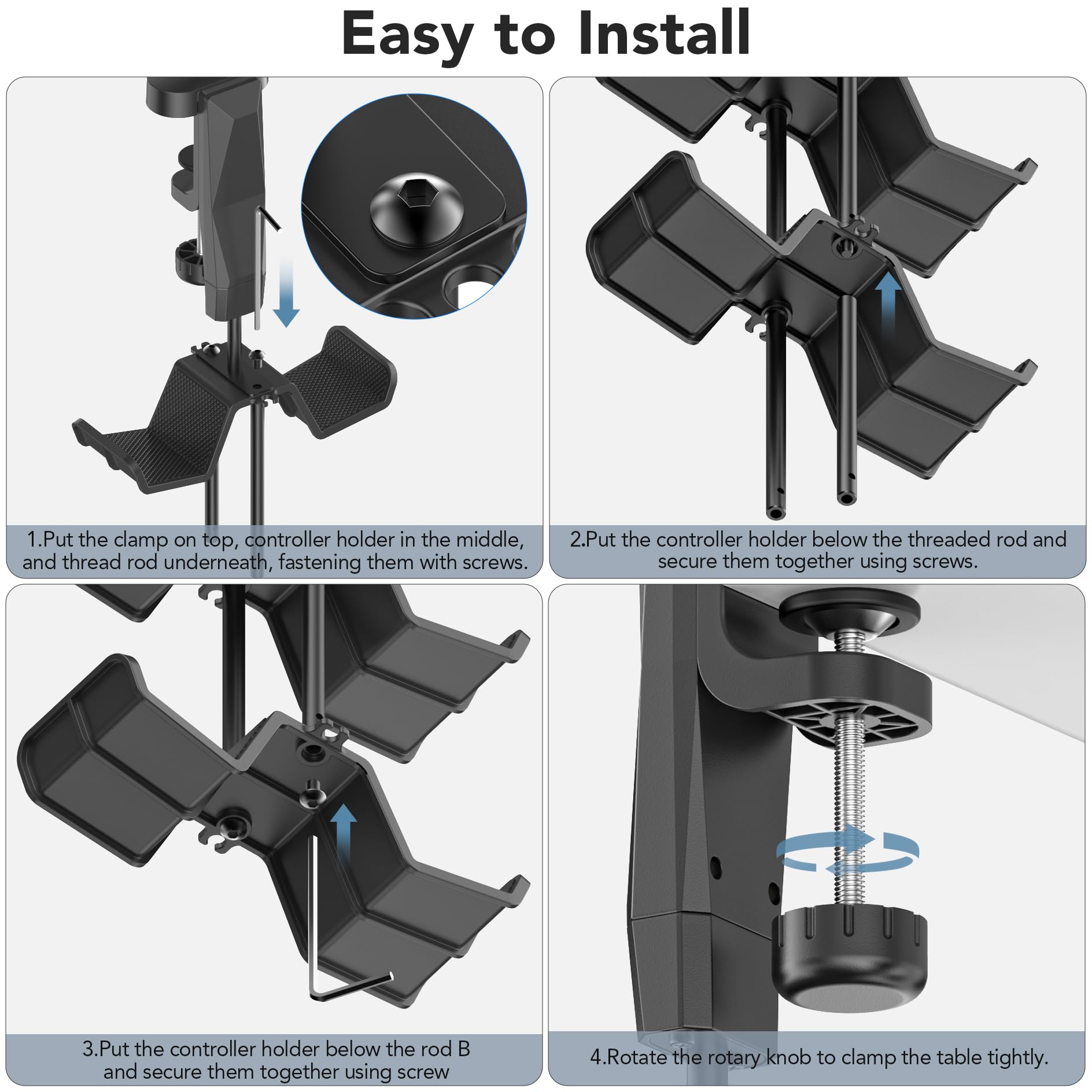 Easy to Install

1.Put the clamp on top, controller holder in the middle, and thread rod underneath, fastening them with screws.

2.Put the controller holder below the threaded rod and secure them together using screws.

3.Put the controller holder below the rod B and secure them together using screw

4.Rotate the rotary knob to clamp the table tightly.