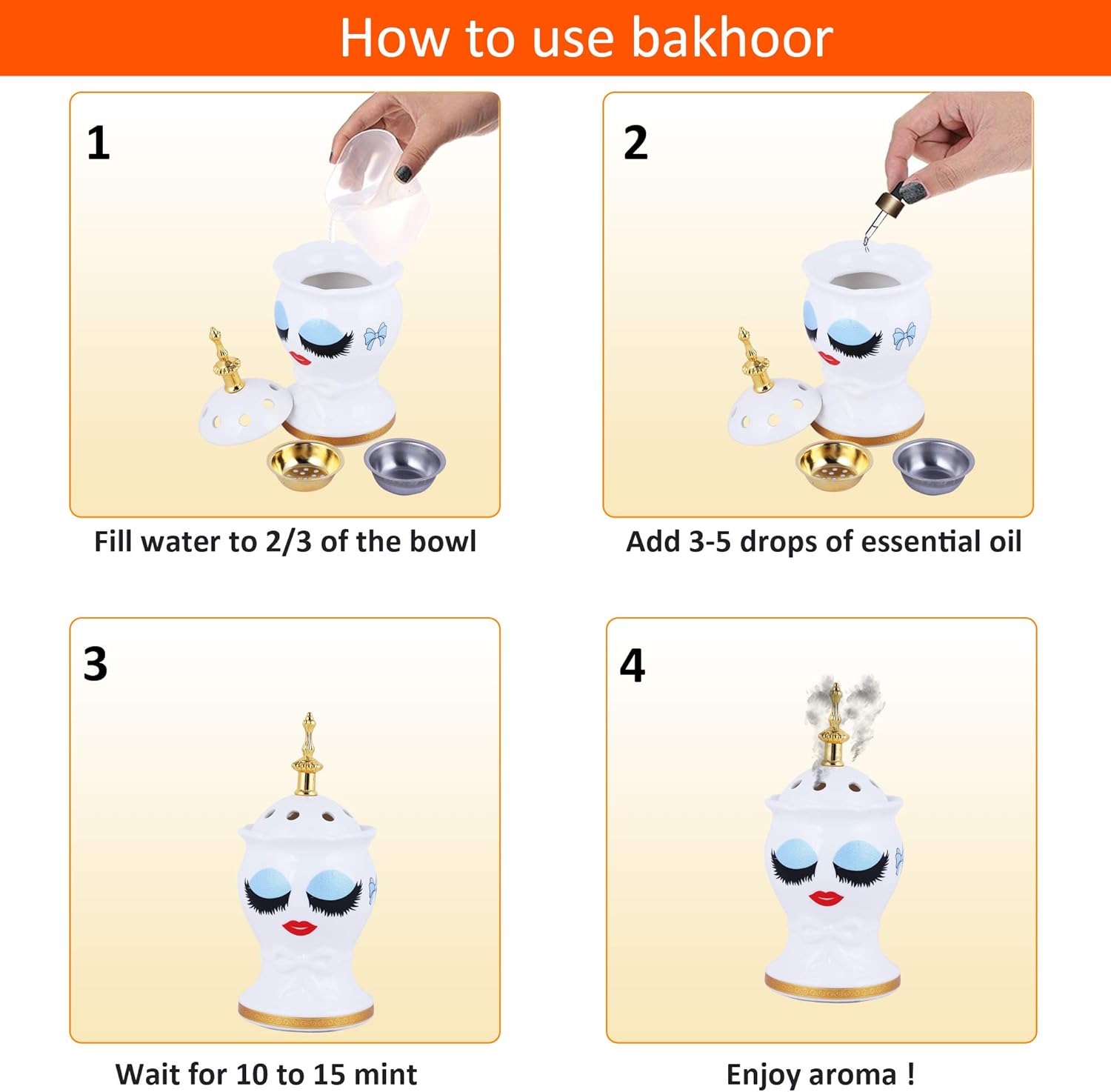 How to use bakhoor

1

Fill water to 2/3 of the bowl

2

Add 3-5 drops of essential oil

3

Wait for 10 to 15 mint

4

Enjoy aroma !