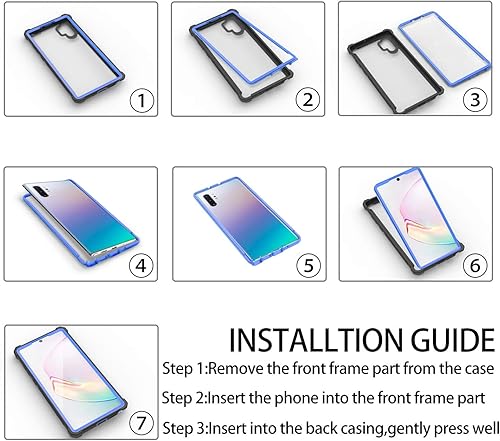 1

2

3

4

5

6

7

INSTALLTION GUIDE

Step 1:Remove the front frame part from the case

Step 2:Insert the phone into the front frame part

Step 3:Insert into the back casing,gently press well