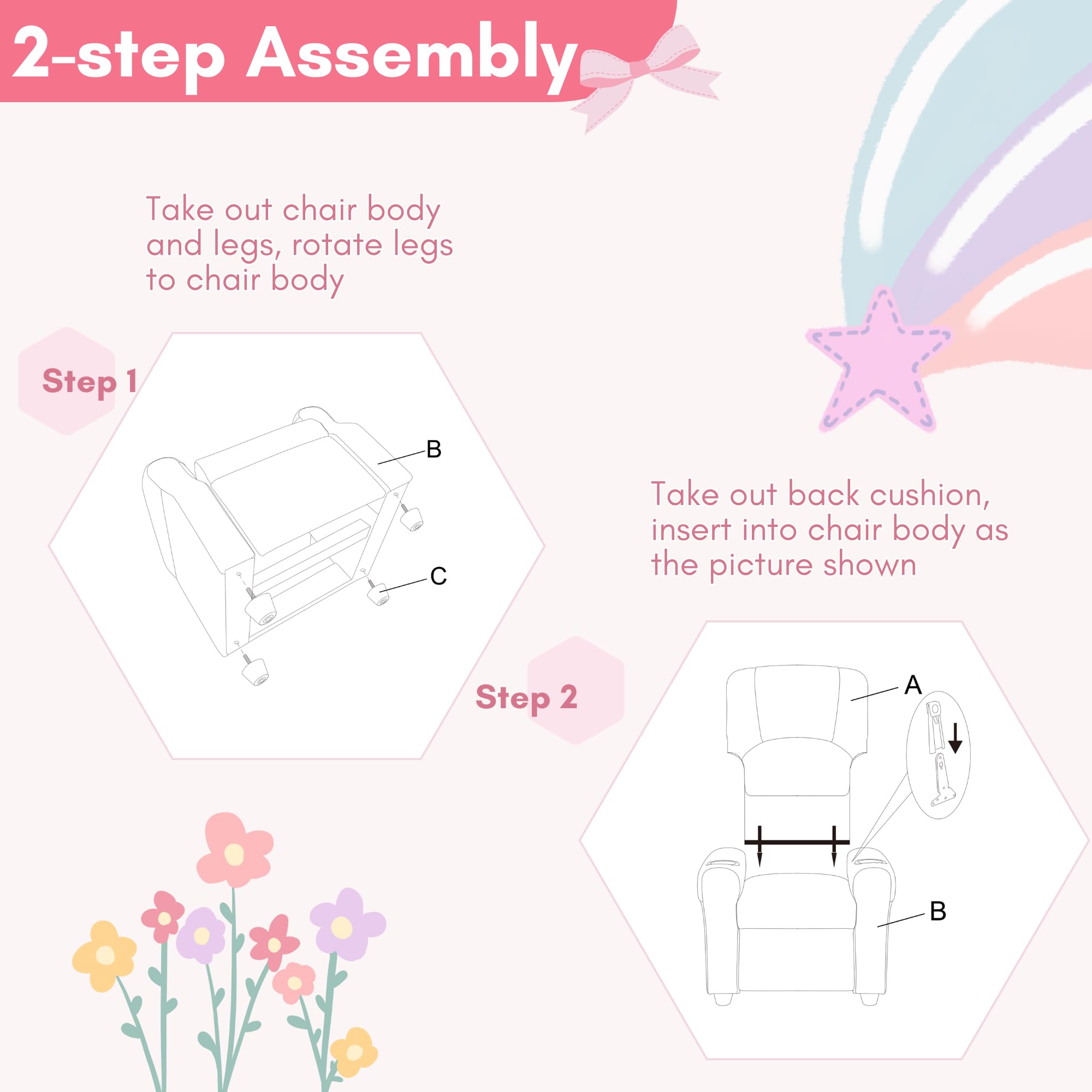 2-step Assembly

Take out chair body and legs, rotate legs to chair body

Step 1

B

C

Take out back cushion, insert into chair body as the picture shown

Step 2

A

B