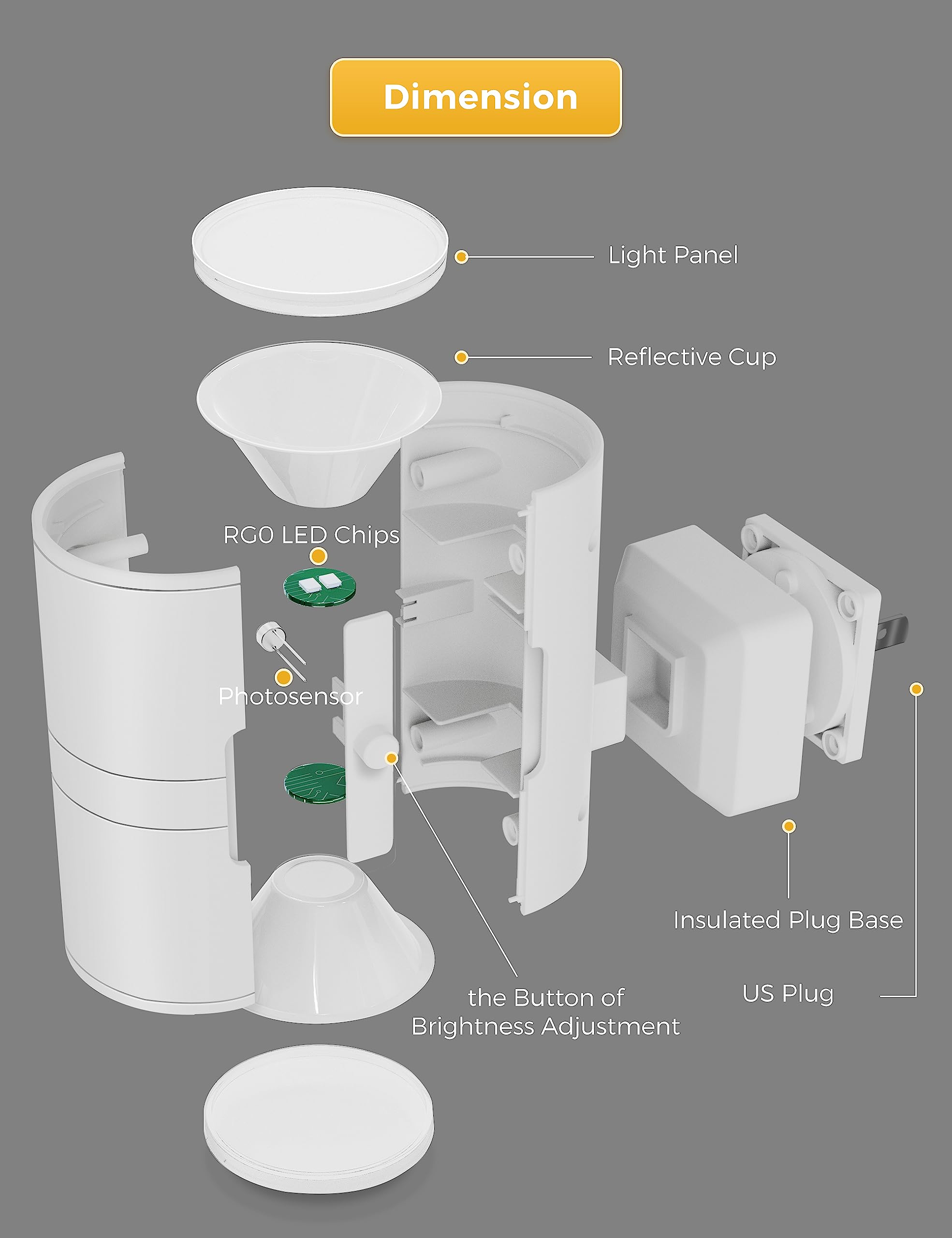 Dimension

Light Panel

Reflective Cup

RG0 LED Chips

Photosensor

Insulated Plug Base

the Button of Brightness Adjustment

US Plug