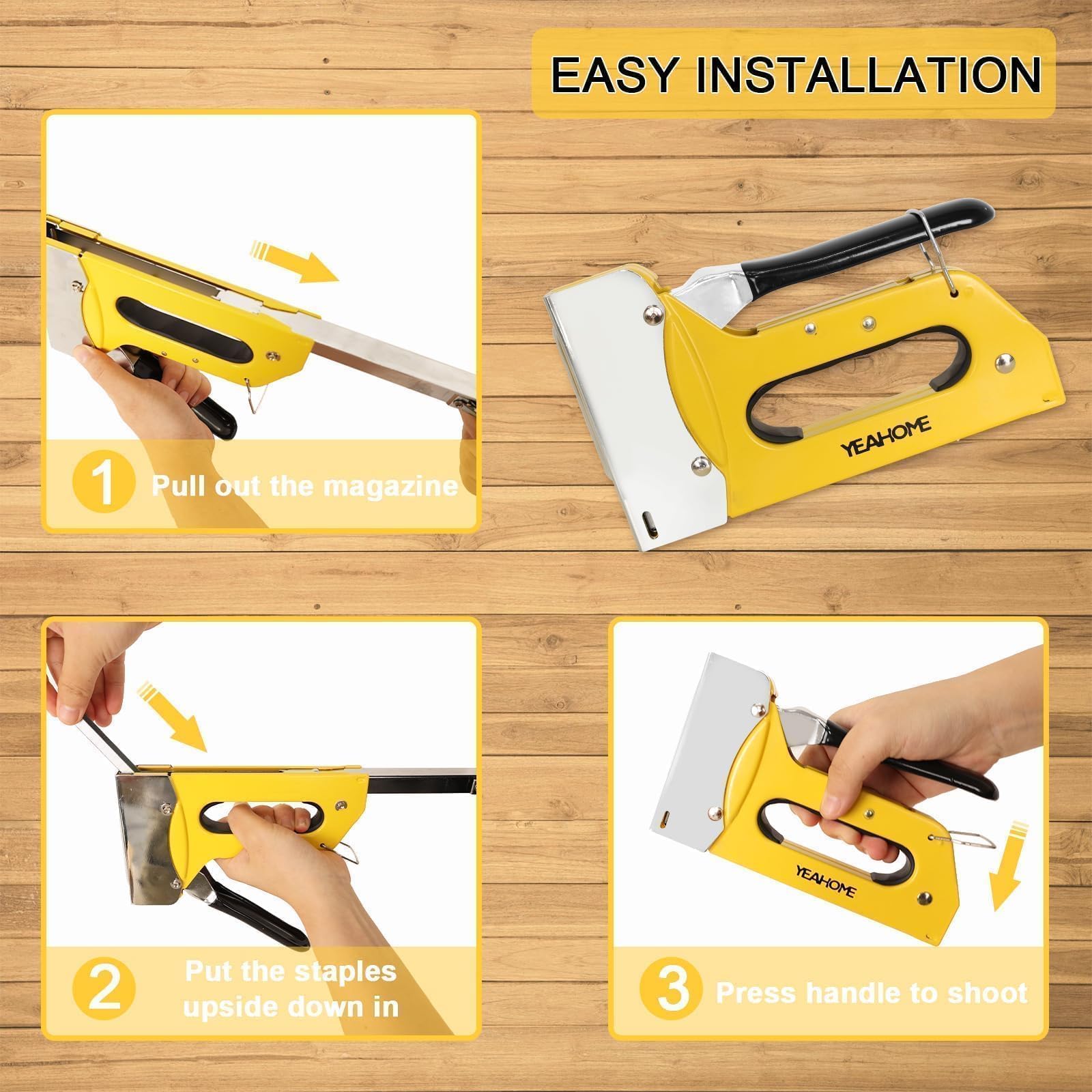 EASY INSTALLATION

1 Pull out the magazine

YEAHOME

2 Put the staples upside down in

YEAHOME

3 Press handle to shoot