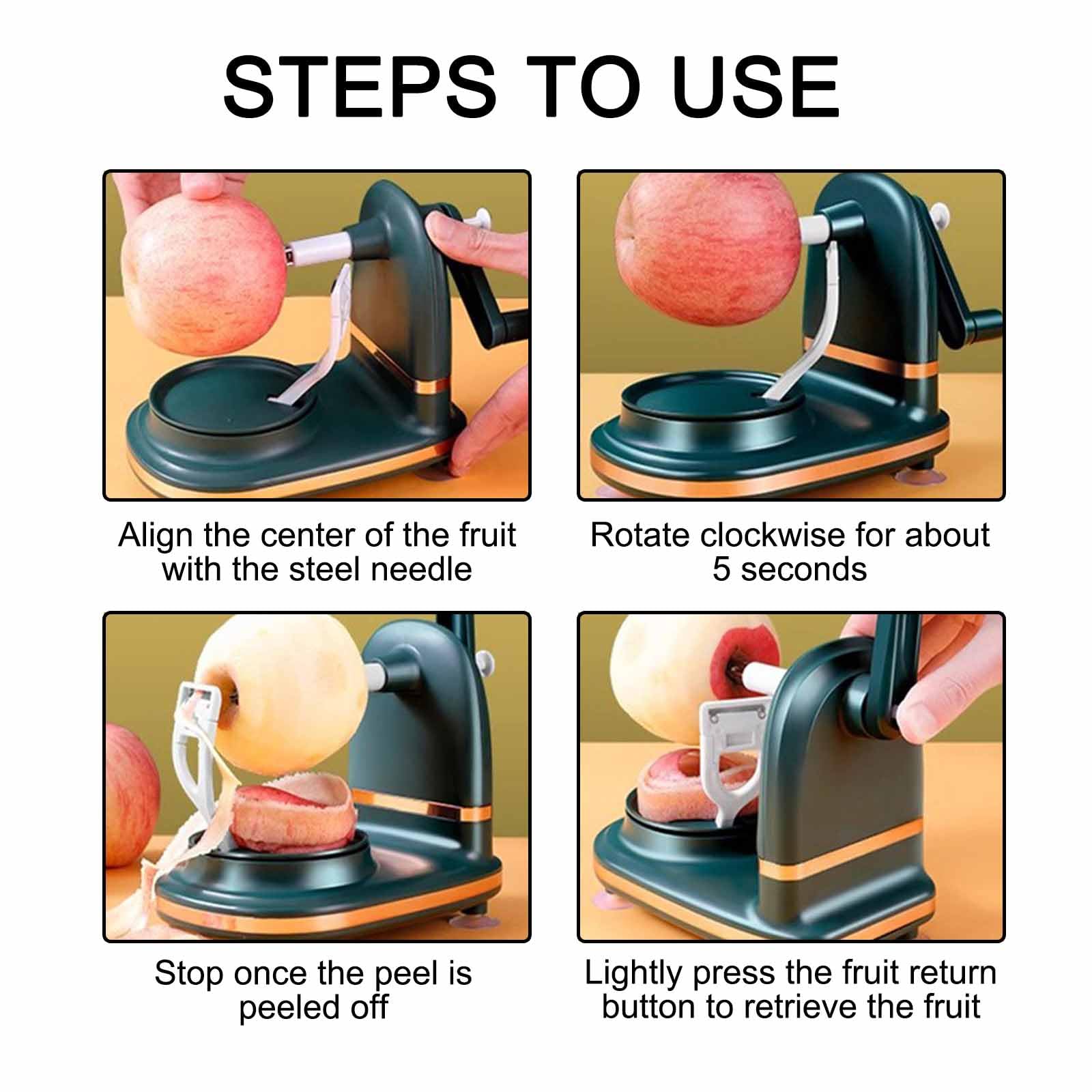 STEPS TO USE

Align the center of the fruit with the steel needle

Rotate clockwise for about 5 seconds

Stop once the peel is peeled off

Lightly press the fruit return button to retrieve the fruit