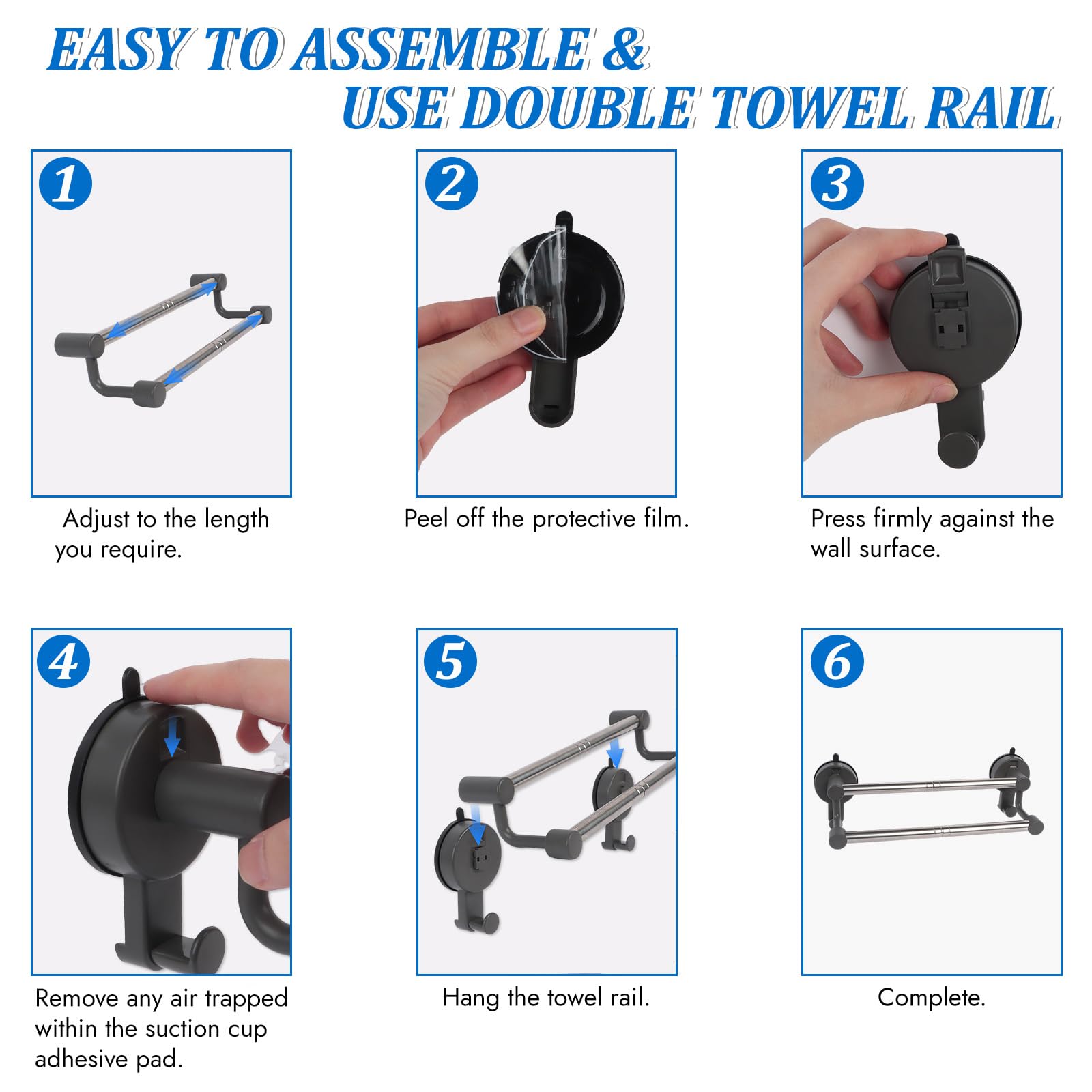 EASY TO ASSEMBLE &
USE DOUBLE TOWEL RAIL

1

Adjust to the length you require.

2

Peel off the protective film.

3

Press firmly against the wall surface.

4

Remove any air trapped within the suction cup adhesive pad.

5

Hang the towel rail.

6

Complete.