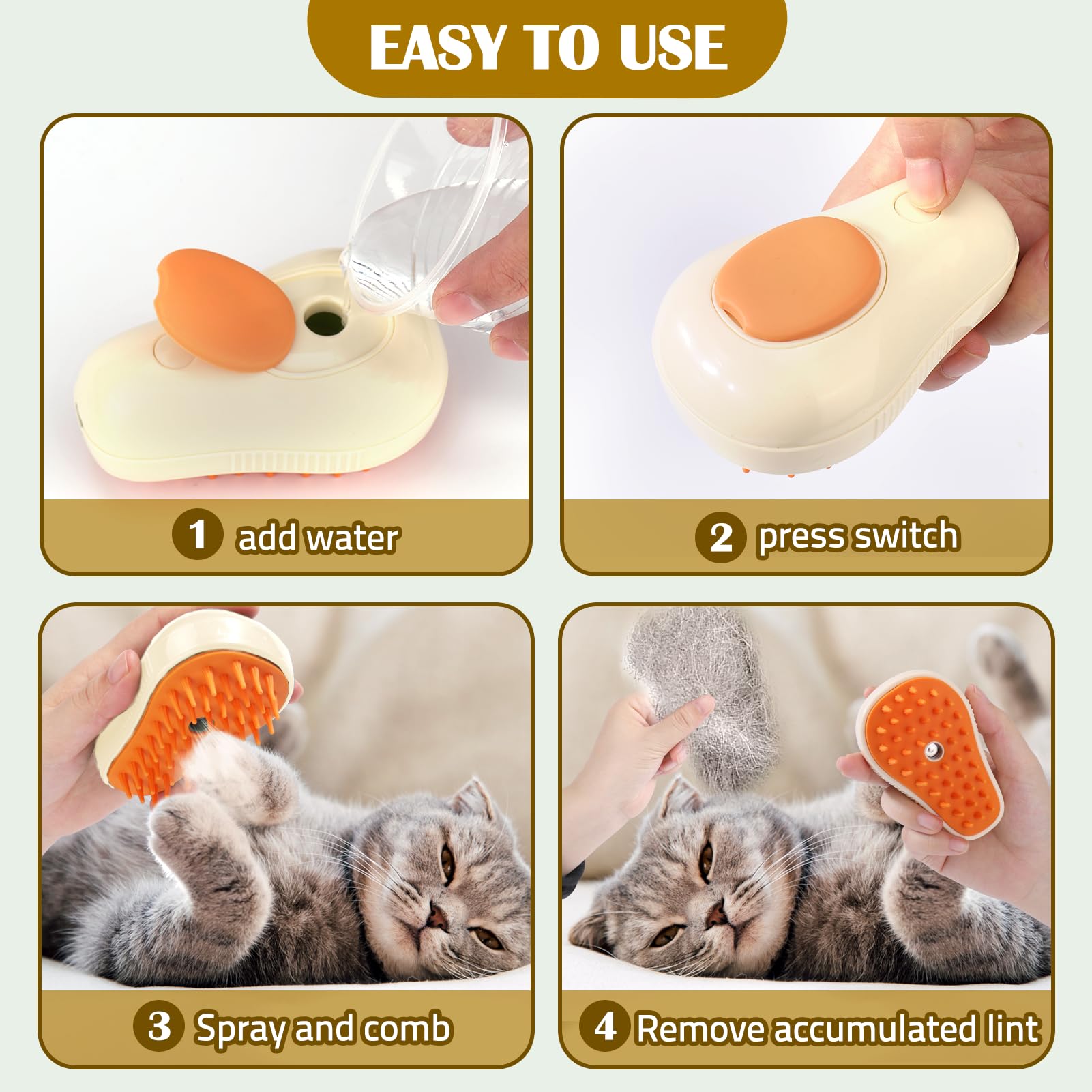 EASY TO USE

1 add water

2 press switch

3 Spray and comb

4 Remove accumulated lint