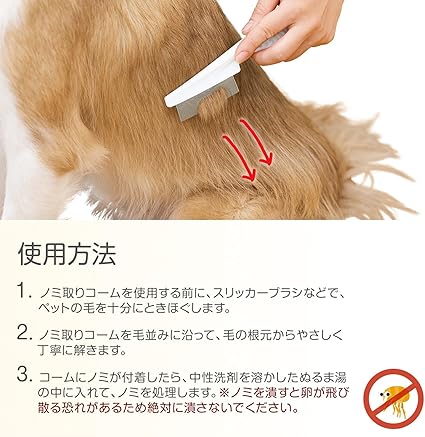 使用方法

1. ノミ取りコームを使用する前に、スリッカーブラシなどで、ペットの毛を十分にときほぐします。

2. ノミ取りコームを毛並みに沿って、毛の根元からやさしく丁寧に解きます。

3. コームにノミが付着したら、中性洗剤を溶かしたぬるま湯の中に入れて、ノミを処理します。※ノミを潰すと卵が飛び散る恐れがあるため絶対に潰さないでください。