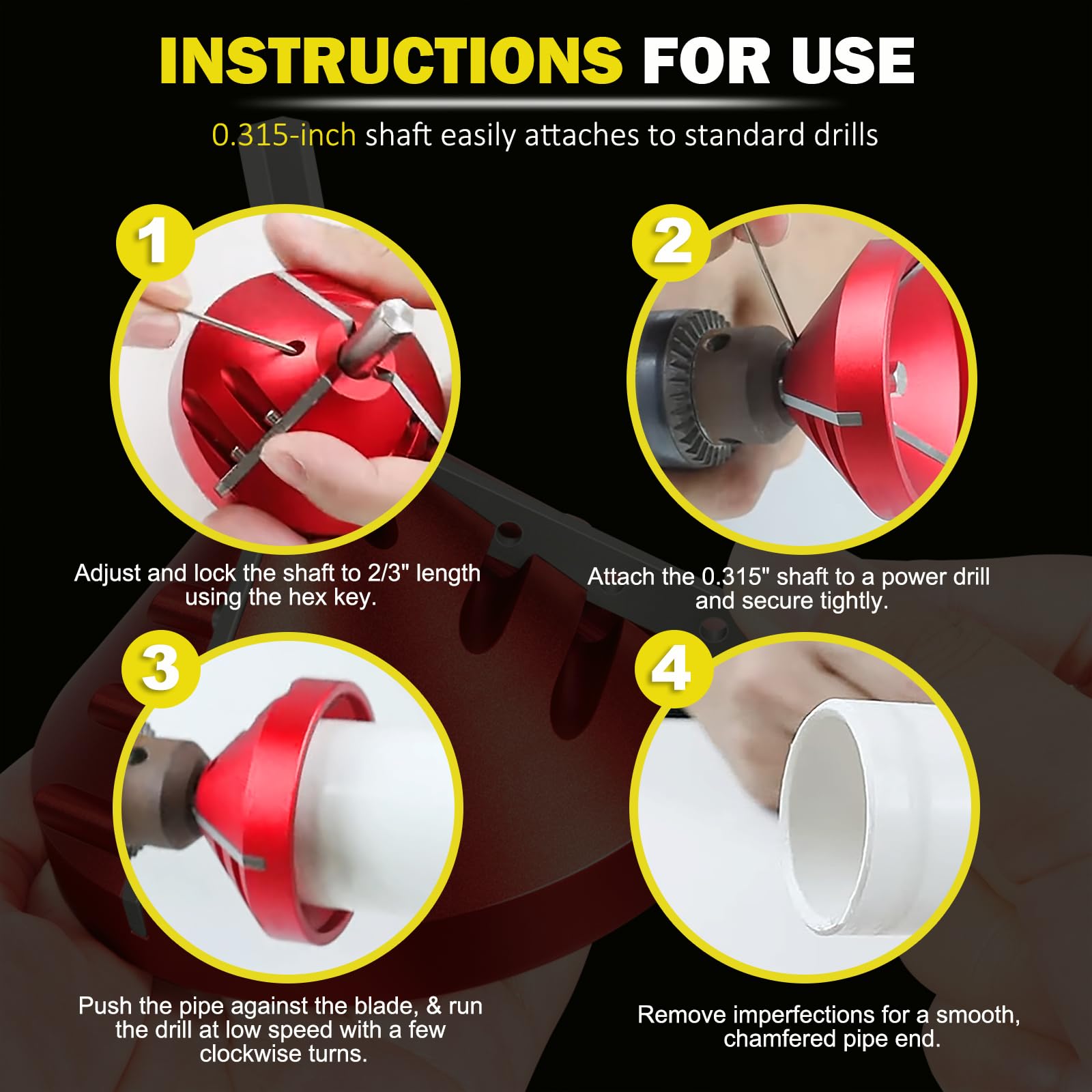 INSTRUCTIONS FOR USE

0.315-inch shaft easily attaches to standard drills

1

Adjust and lock the shaft to 2/3" length using the hex key.

2

Attach the 0.315" shaft to a power drill and secure tightly.

3

Push the pipe against the blade, & run the drill at low speed with a few clockwise turns.

4

Remove imperfections for a smooth, chamfered pipe end.