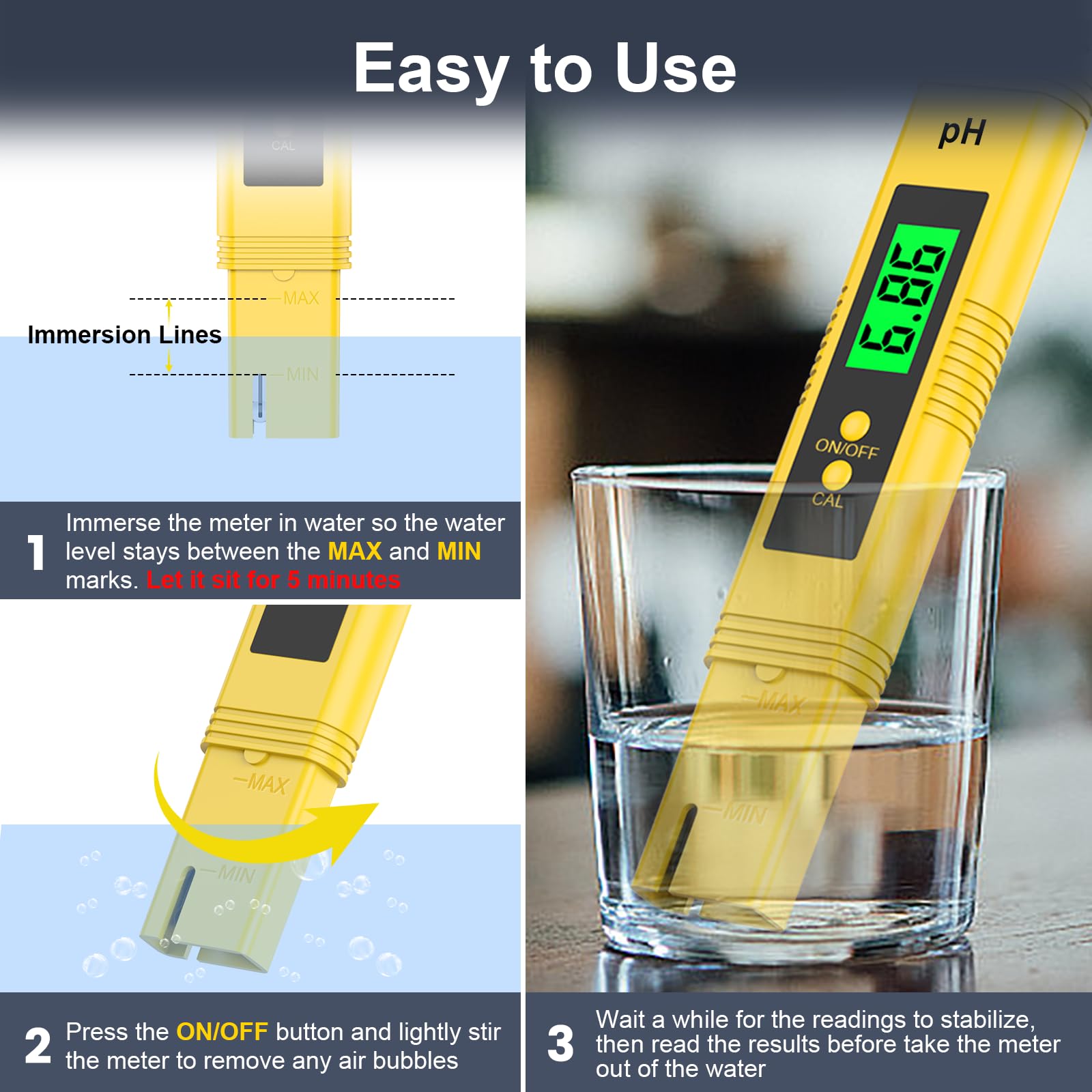 Easy to Use

CAL

MAX

Immersion Lines

MIN

1 Immerse the meter in water so the water level stays between the MAX and MIN marks. Let it sit for 5 minutes

MAX

MIN

2 Press the ON/OFF button and lightly stir the meter to remove any air bubbles

pH

6.86

ON/OFF

CAL

MAX

MIN

3 Wait a while for the readings to stabilize, then read the results before take the meter out of the water