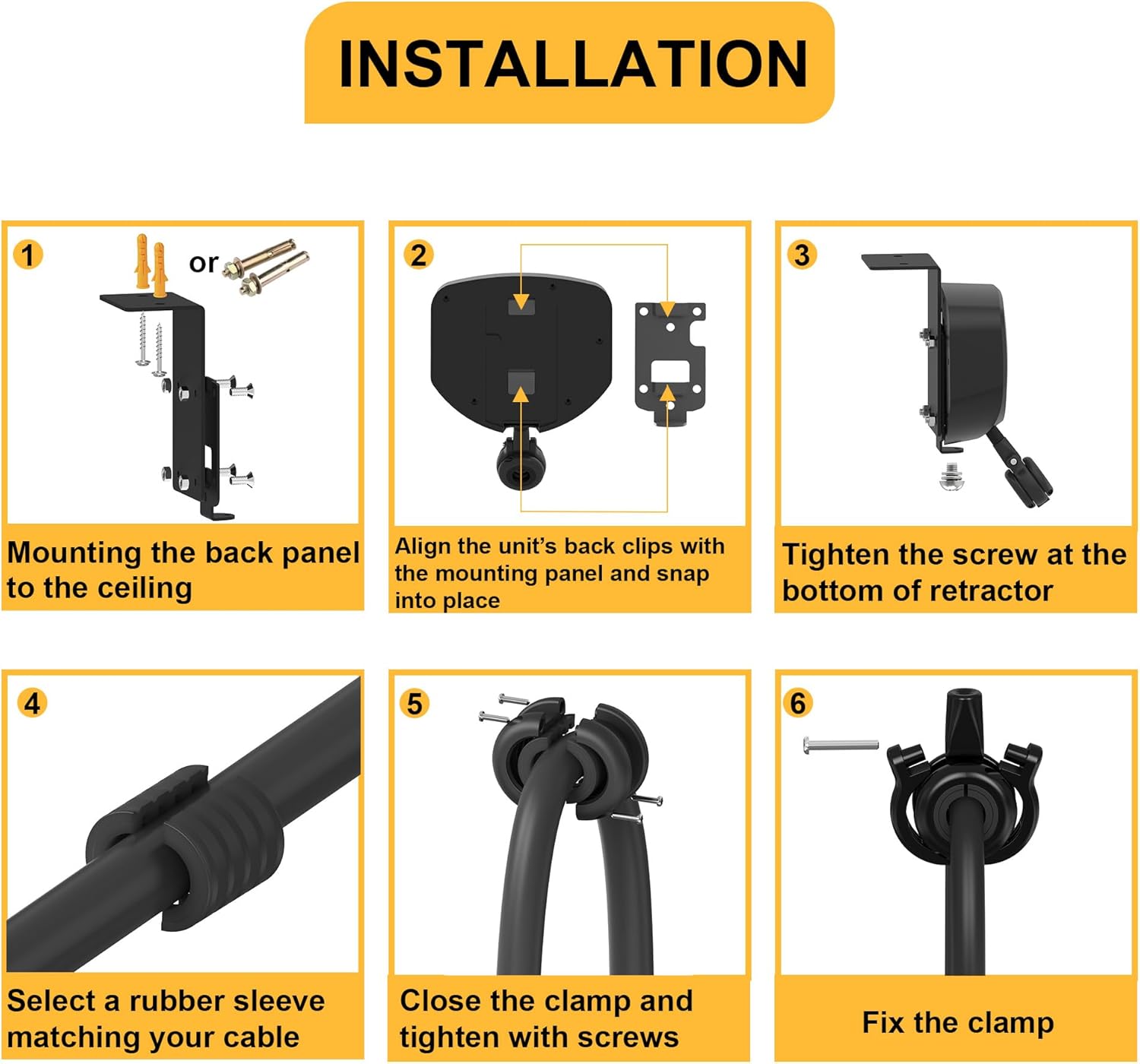 INSTALLATION

1

or

Mounting the back panel to the ceiling

2

Align the unit's back clips with the mounting panel and snap into place

3

Tighten the screw at the bottom of retractor

4

Select a rubber sleeve matching your cable

5

Close the clamp and tighten with screws

6

Fix the clamp