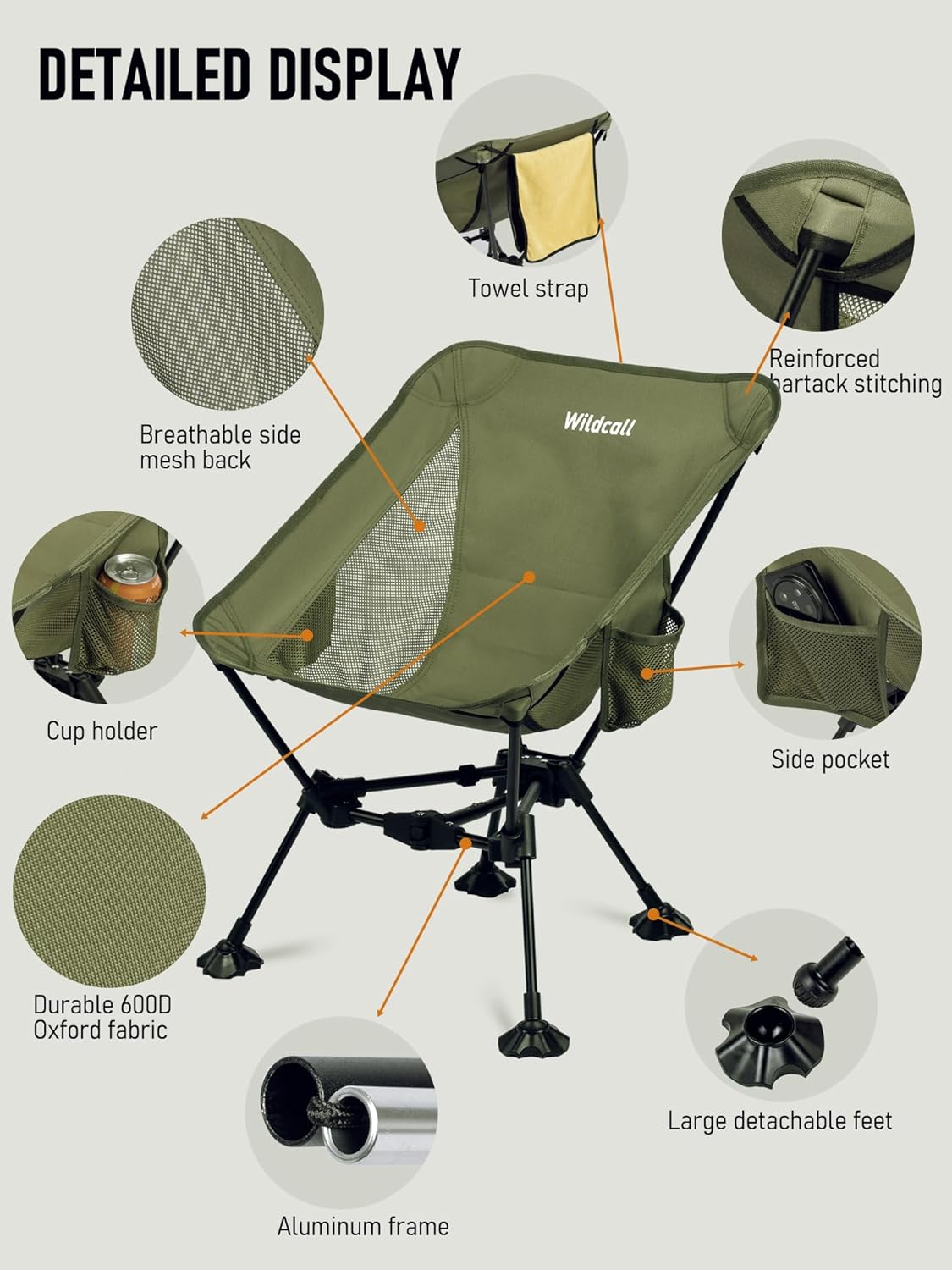 DETAILED DISPLAY

Towel strap

Reinforced bartack stitching

Breathable side mesh back

Wildcall

Cup holder

Side pocket

Durable 600D Oxford fabric

Large detachable feet

Aluminum frame