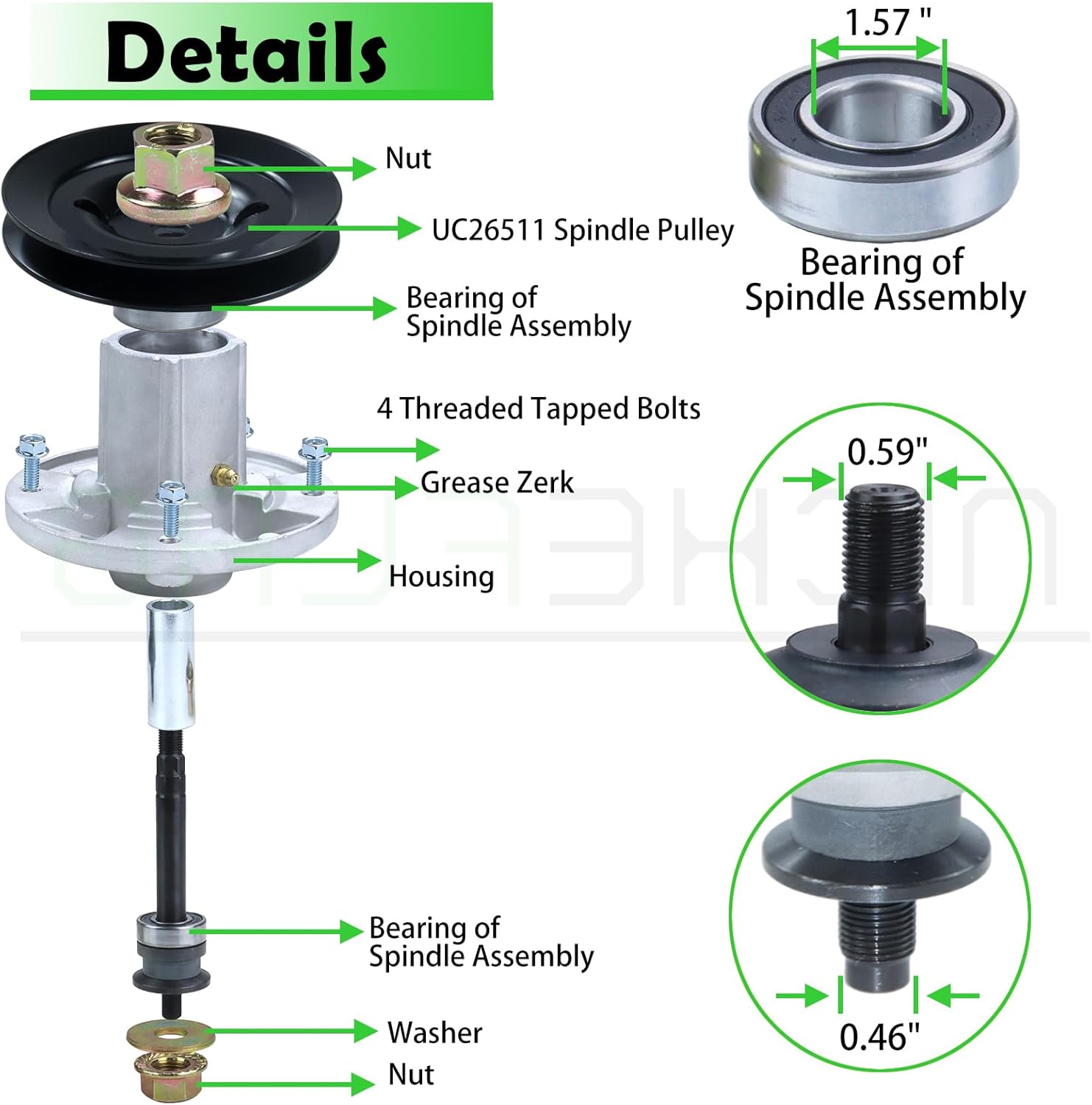 Details

Nut

UC26511 Spindle Pulley

Bearing of Spindle Assembly

4 Threaded Tapped Bolts

Grease Zerk

Housing

Bearing of Spindle Assembly

Washer

Nut

1.57 "

Bearing of Spindle Assembly

0.59"

0.46"