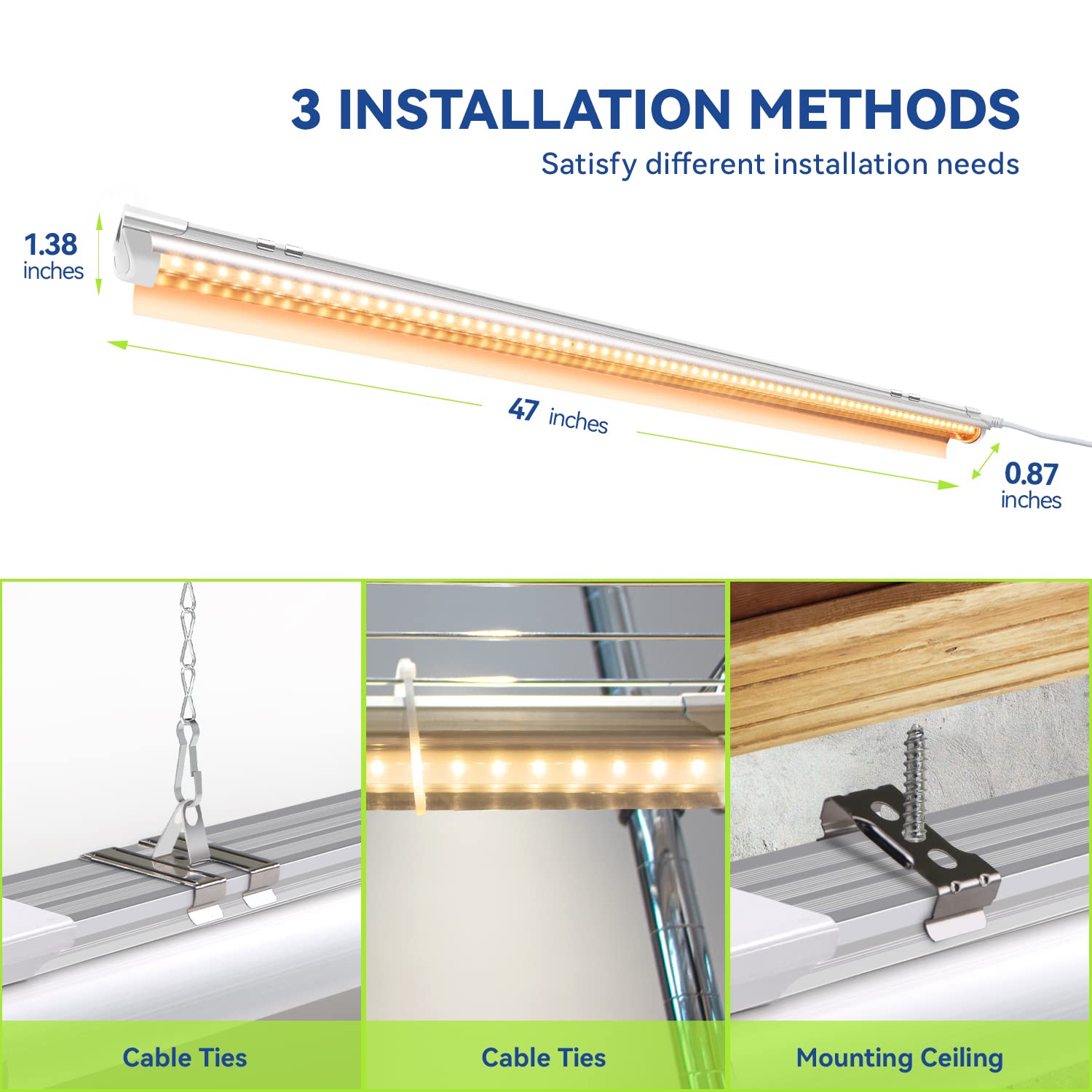 3 INSTALLATION METHODS
Satisfy different installation needs

1.38 inches

47 inches

0.87 inches

Cable Ties

Cable Ties

Mounting Ceiling