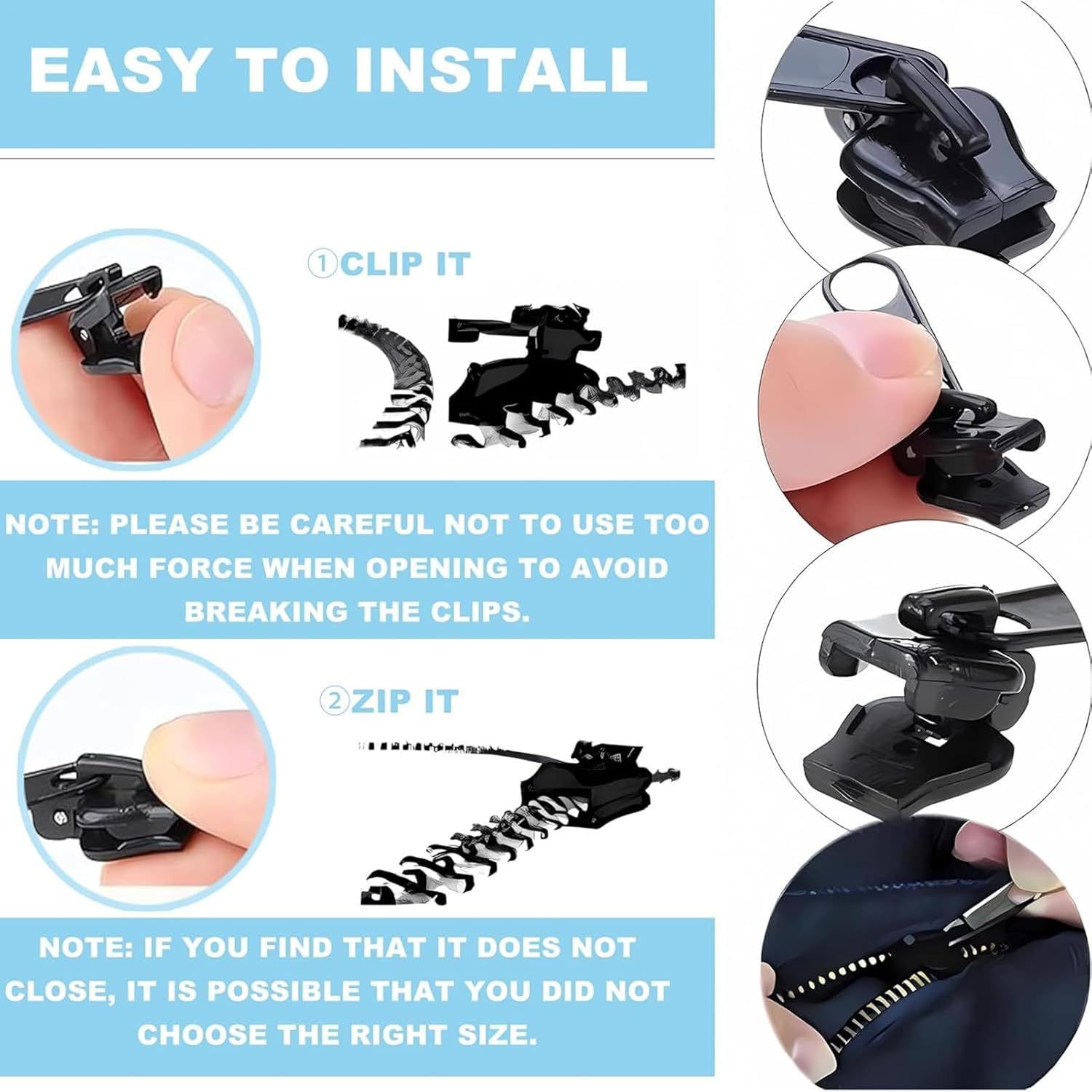 EASY TO INSTALL

①CLIP IT

NOTE: PLEASE BE CAREFUL NOT TO USE TOO MUCH FORCE WHEN OPENING TO AVOID BREAKING THE CLIPS.

②ZIP IT

NOTE: IF YOU FIND THAT IT DOES NOT CLOSE, IT IS POSSIBLE THAT YOU DID NOT CHOOSE THE RIGHT SIZE.