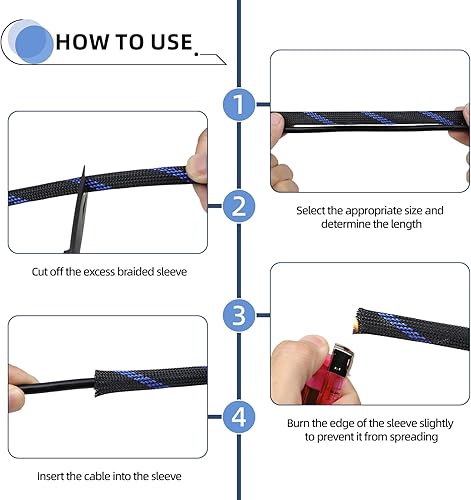 HOW TO USE.

1

Select the appropriate size and determine the length

2

Cut off the excess braided sleeve

3

Burn the edge of the sleeve slightly to prevent it from spreading

4

Insert the cable into the sleeve