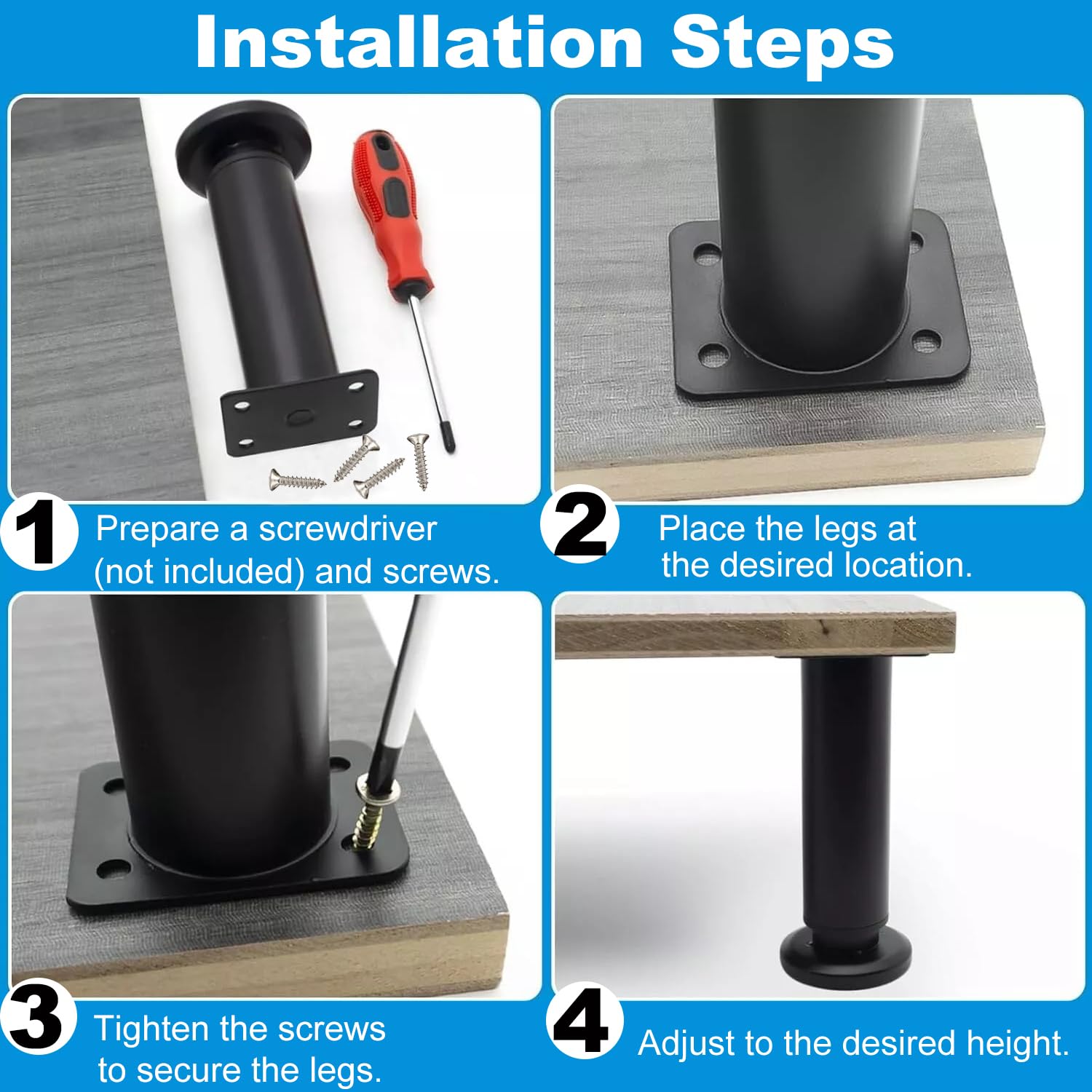 Installation Steps

1 Prepare a screwdriver (not included) and screws.

2 Place the legs at the desired location.

3 Tighten the screws to secure the legs.

4 Adjust to the desired height.