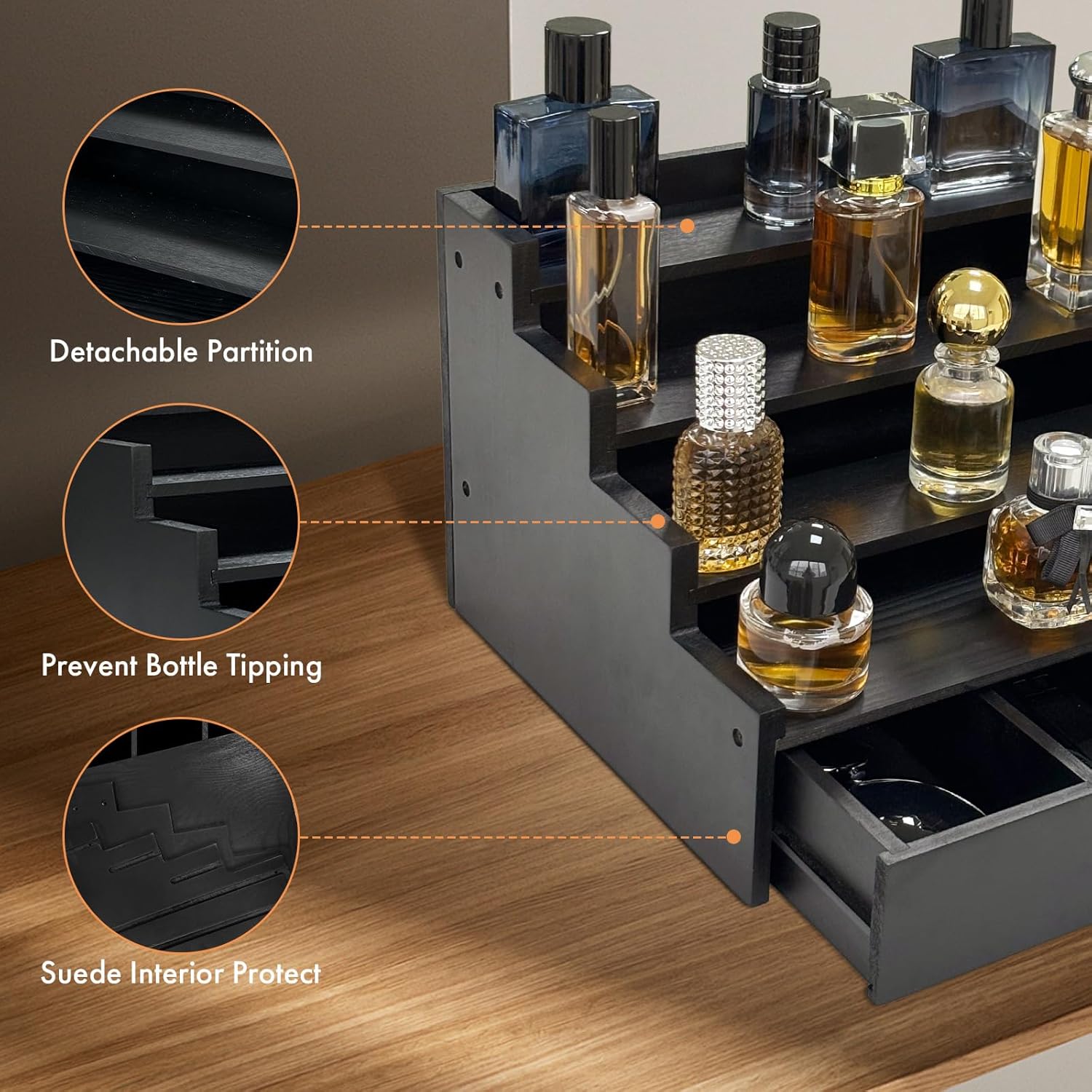 Detachable Partition

Prevent Bottle Tipping

Suede Interior Protect