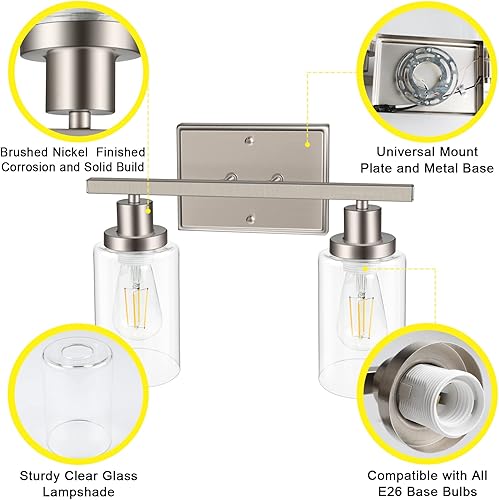 Brushed Nickel Finished Corrosion and Solid Build

Universal Mount Plate and Metal Base

Sturdy Clear Glass Lampshade

Compatible with All E26 Base Bulbs