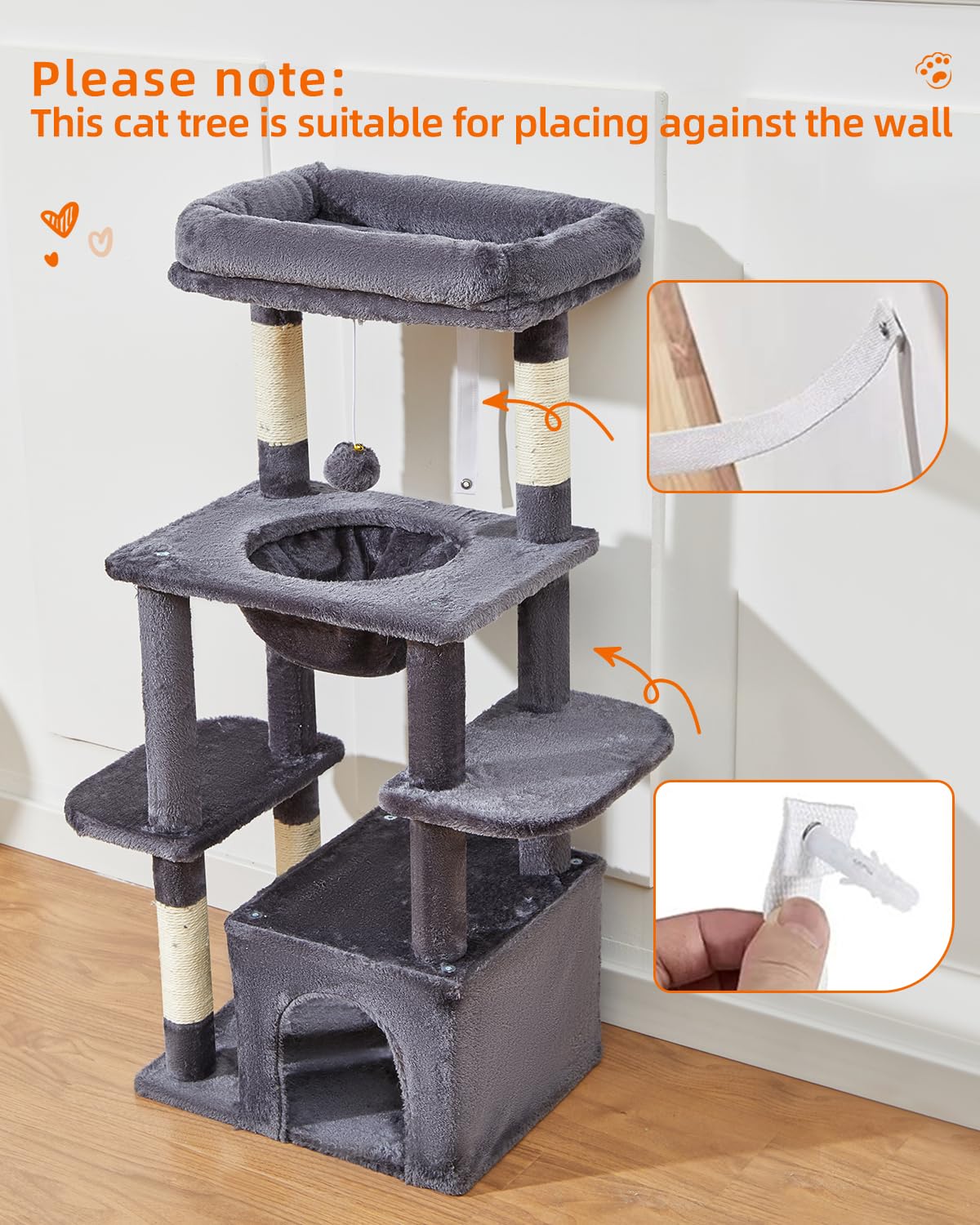 Please note:
This cat tree is suitable for placing against the wall