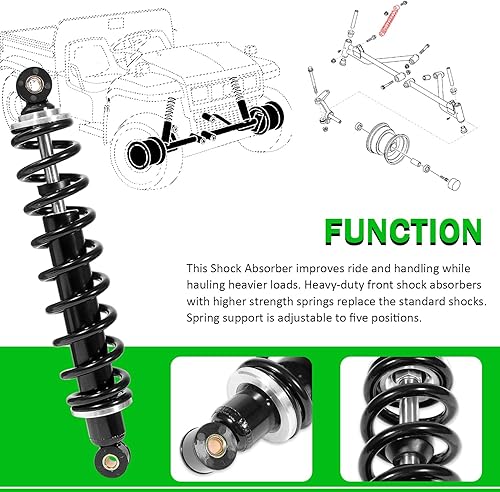 FUNCTION

This Shock Absorber improves ride and handling while hauling heavier loads. Heavy-duty front shock absorbers with higher strength springs replace the standard shocks. Spring support is adjustable to five positions.