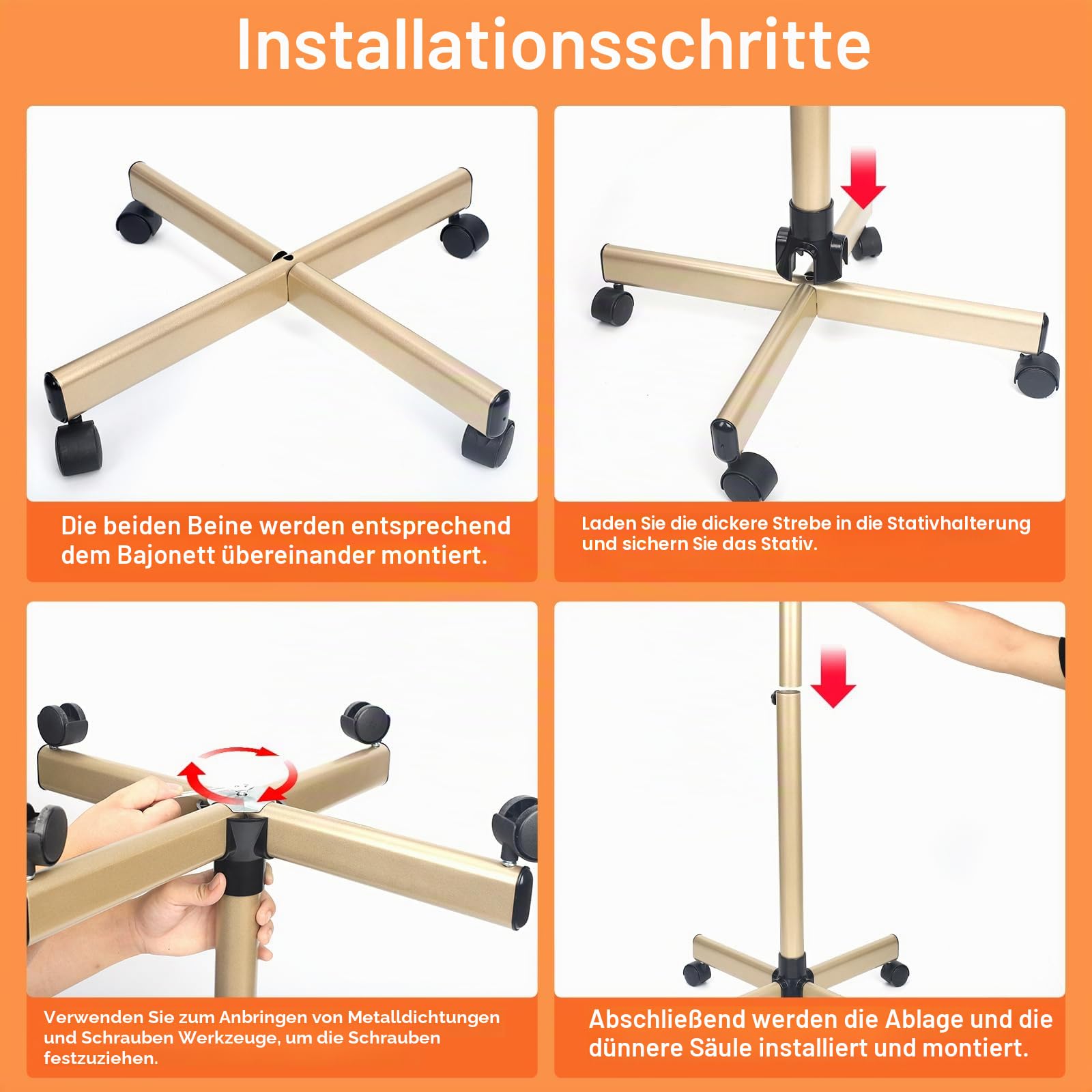 Installationsschritte

Die beiden Beine werden entsprechend dem Bajonett übereinander montiert.

Laden Sie die dickere Strebe in die Stativhalterung und sichern Sie das Stativ.

Verwenden Sie zum Anbringen von Metalldichtungen und Schrauben Werkzeuge, um die Schrauben festzuziehen.

Abschließend werden die Ablage und die dünnere Säule installiert und montiert.