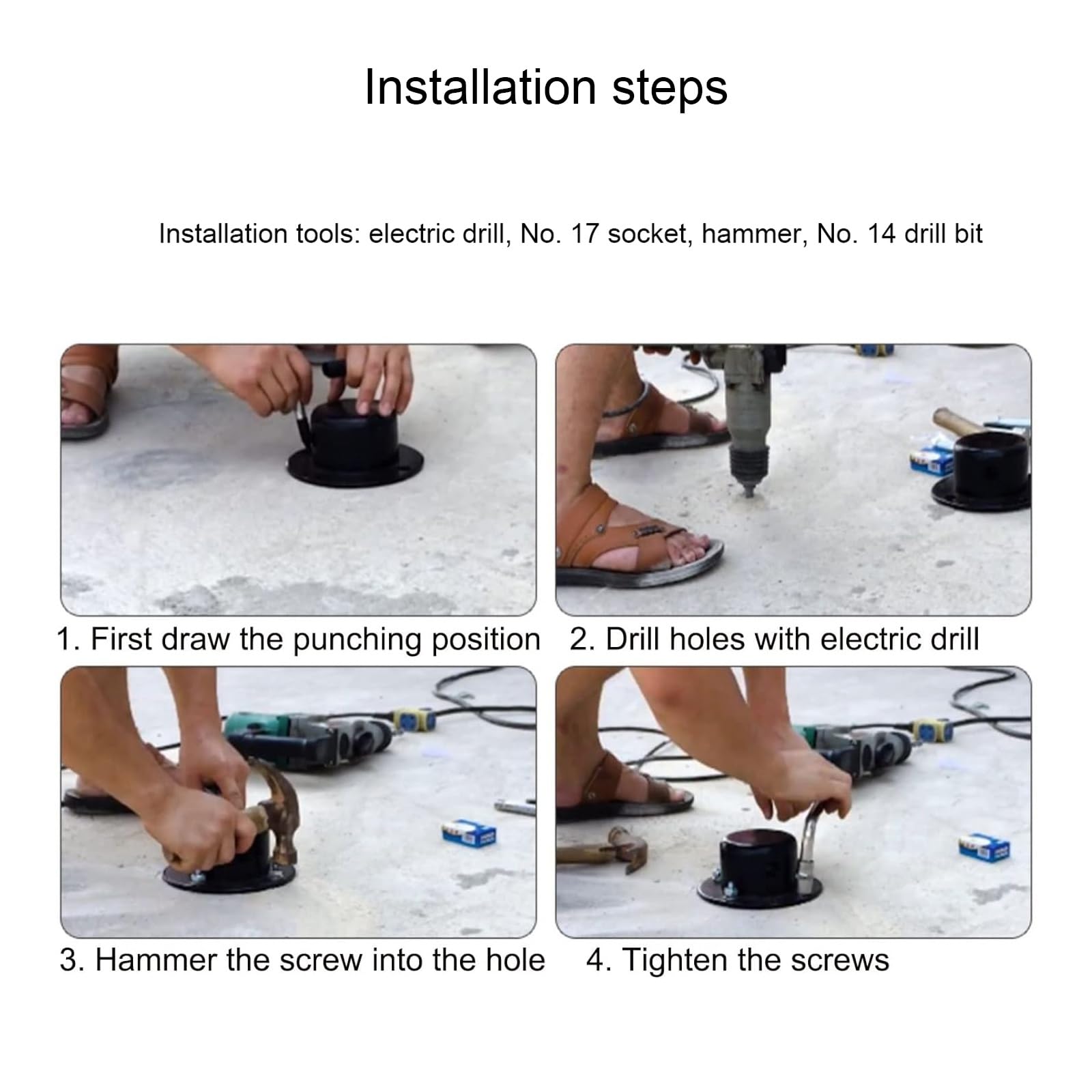 Installation steps

Installation tools: electric drill, No. 17 socket, hammer, No. 14 drill bit

1. First draw the punching position

2. Drill holes with electric drill

3. Hammer the screw into the hole

4. Tighten the screws