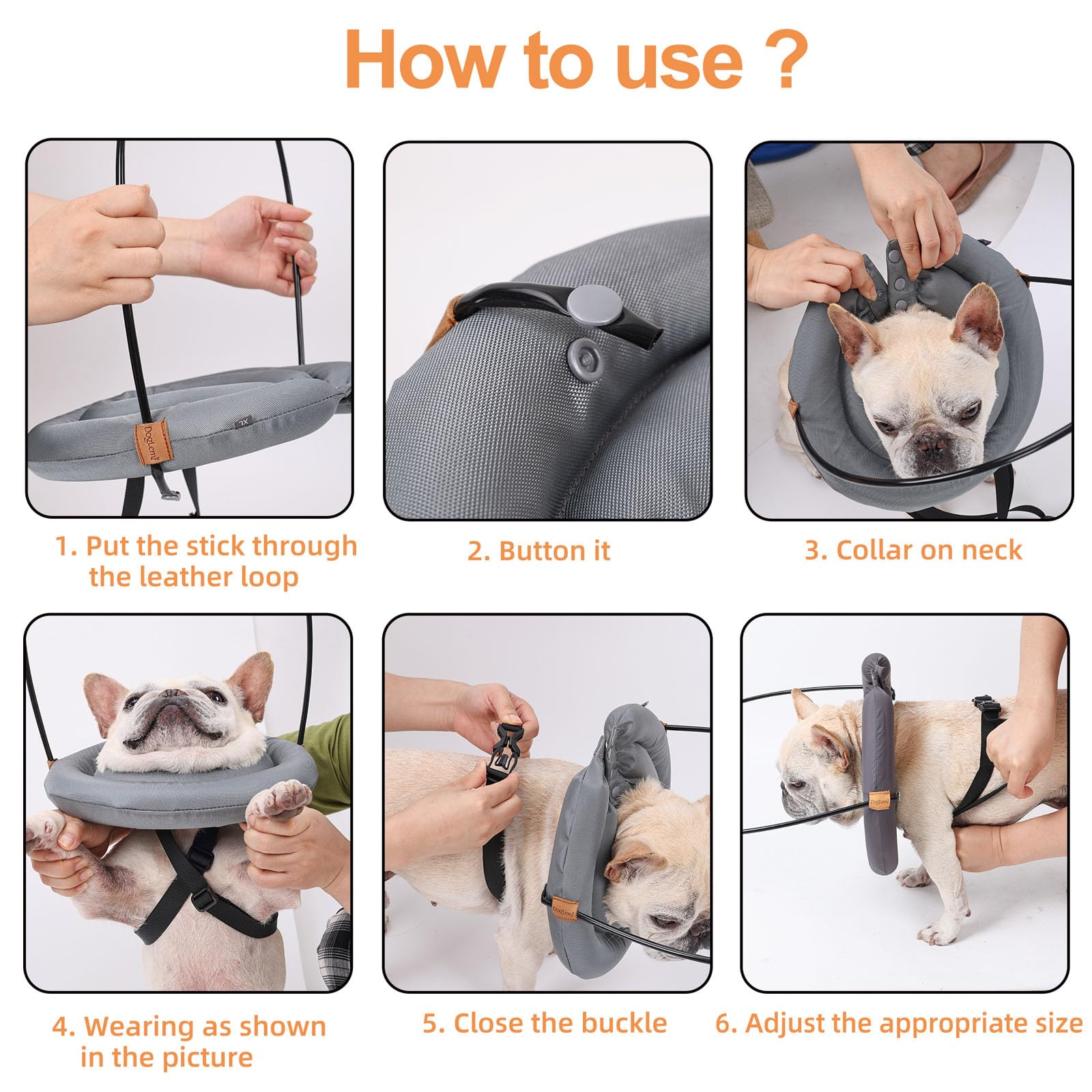 How to use ?

DogLemi

XL

1. Put the stick through the leather loop

2. Button it

3. Collar on neck

4. Wearing as shown in the picture

DogLemi

5. Close the buckle

DogLemi

6. Adjust the appropriate size