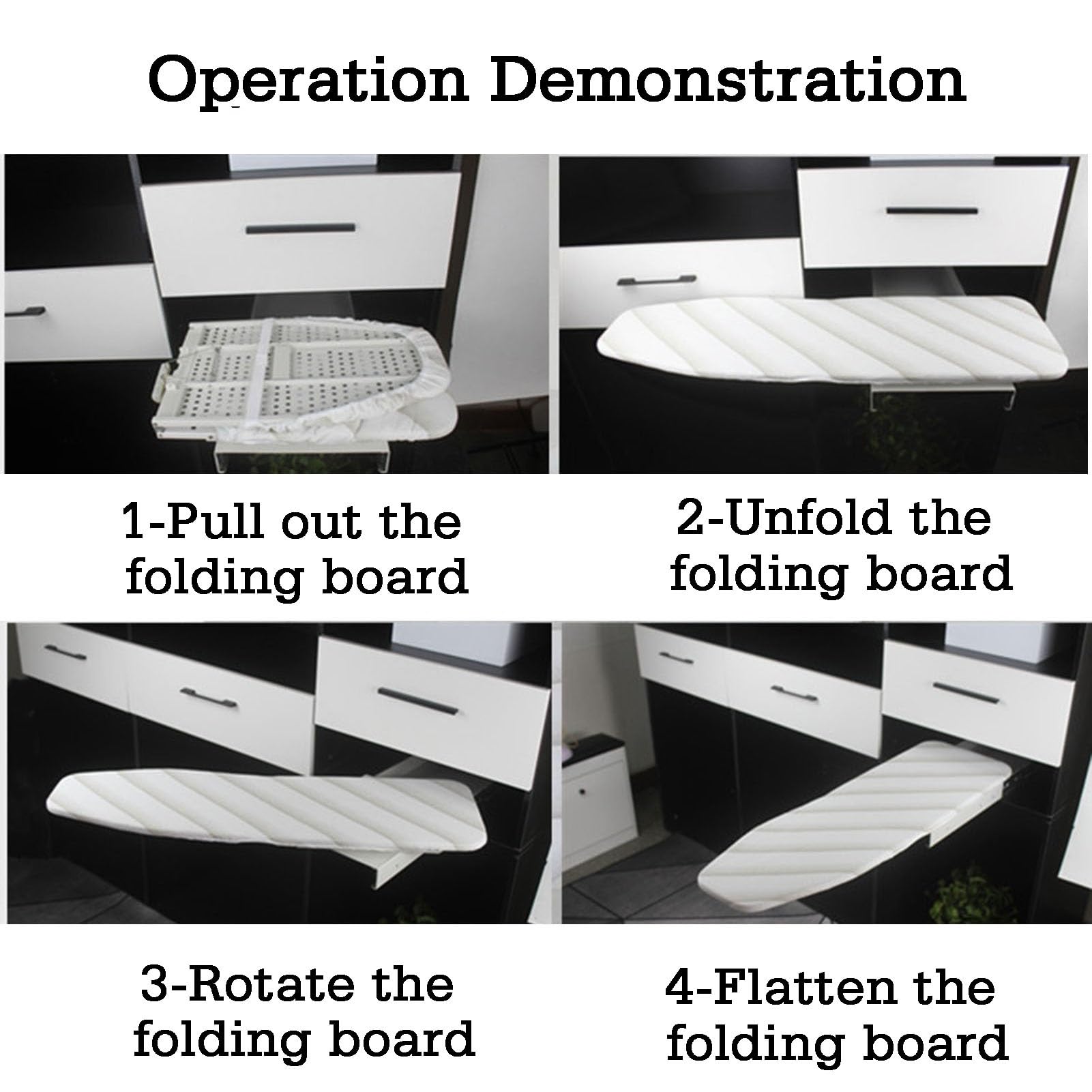 Operation Demonstration

1-Pull out the folding board

2-Unfold the folding board

3-Rotate the folding board

4-Flatten the folding board