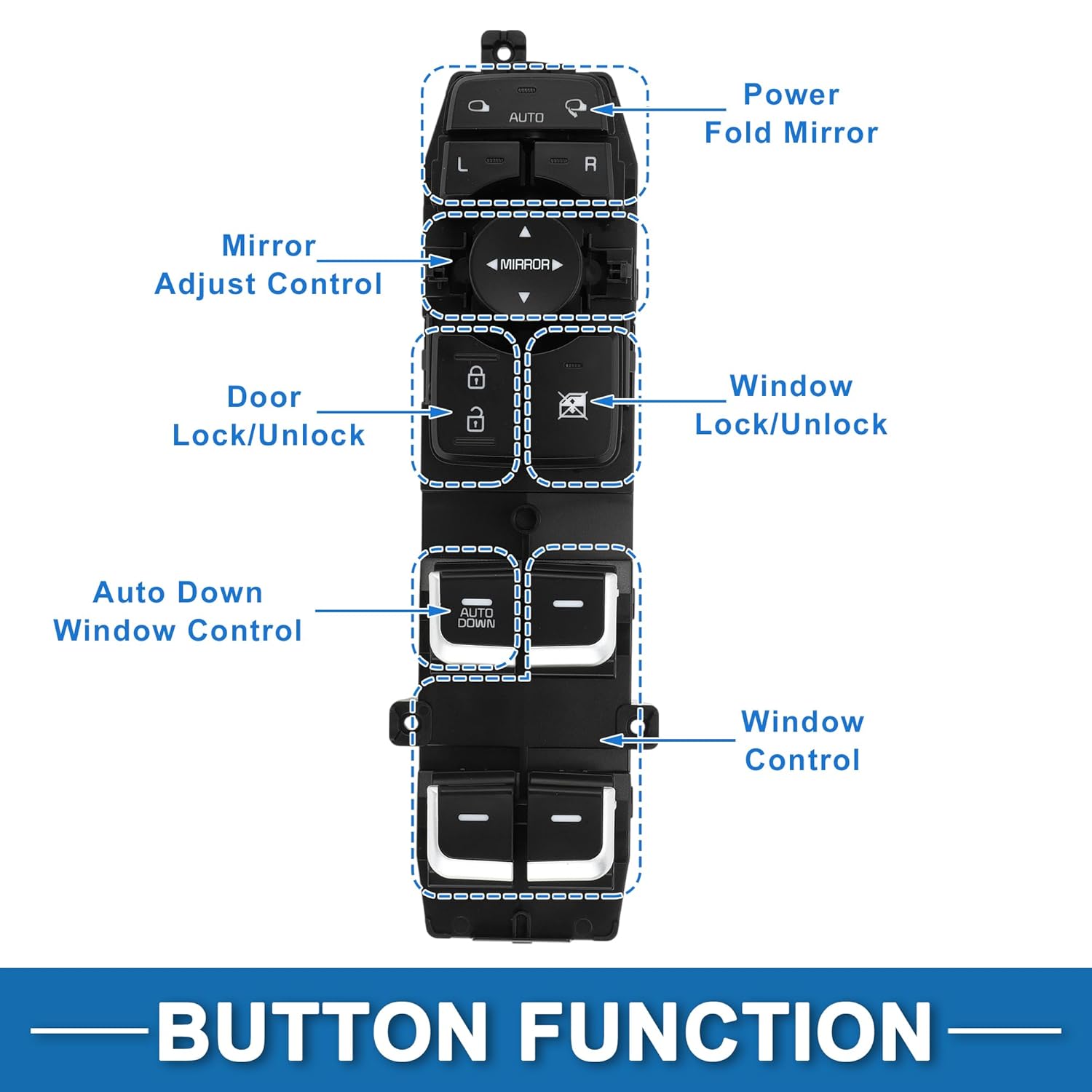 AUTO

L

R

Power Fold Mirror

Mirror Adjust Control

MIRROR

Door Lock/Unlock

Window Lock/Unlock

Auto Down Window Control

AUTO DOWN

Window Control

BUTTON FUNCTION