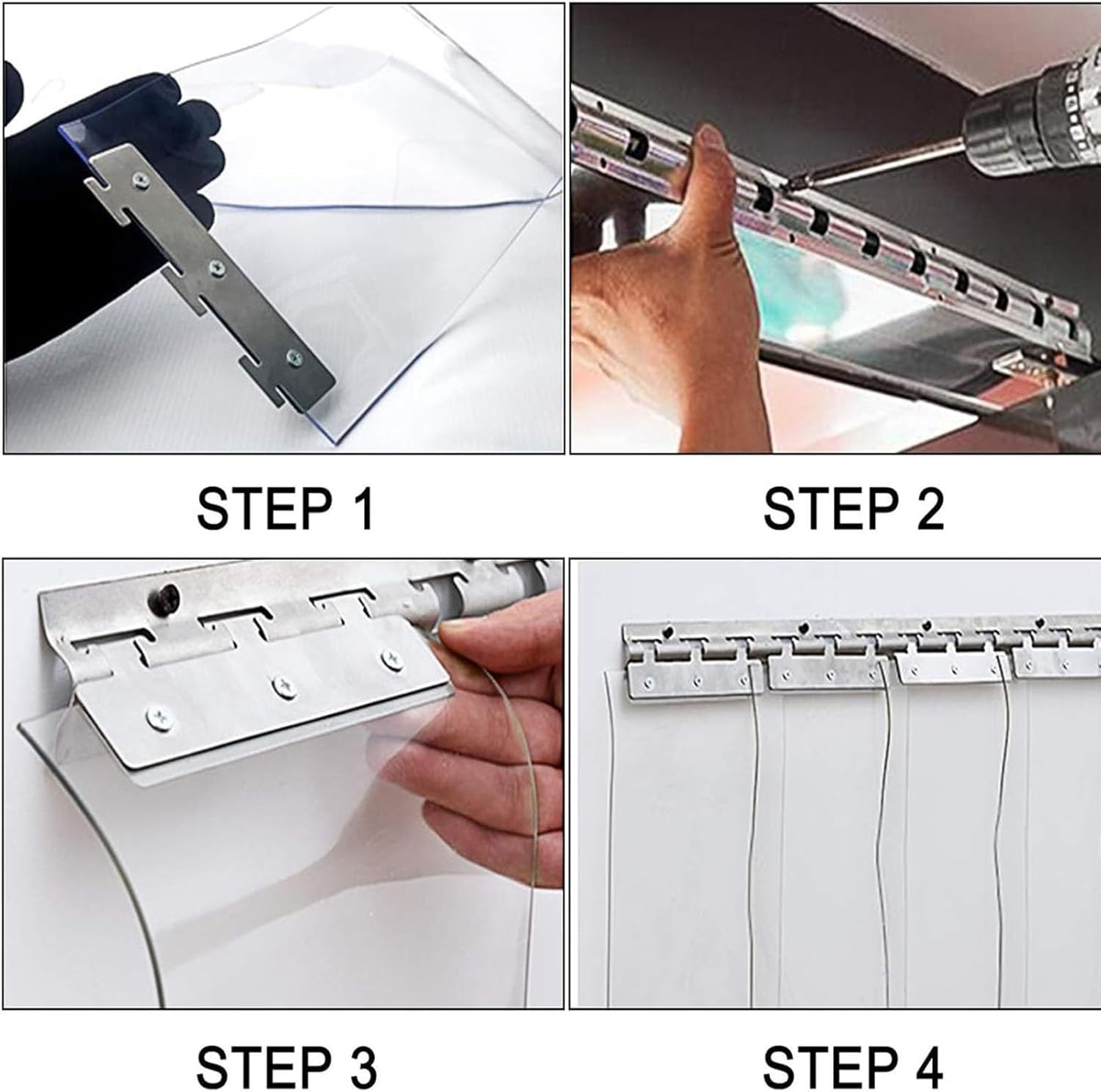 STEP 1

STEP 2

STEP 3

STEP 4