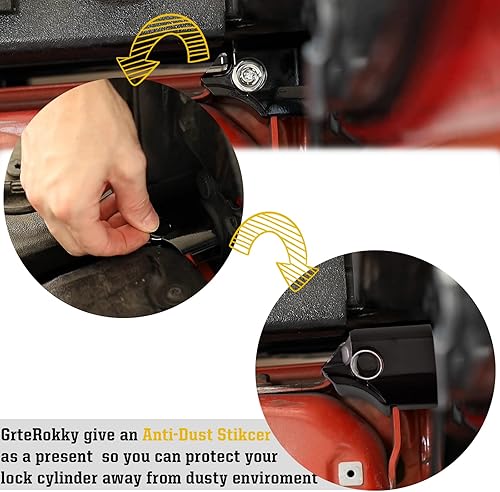 GrteRokky give an Anti-Dust Stikcer as a present so you can protect your lock cylinder away from dusty enviroment