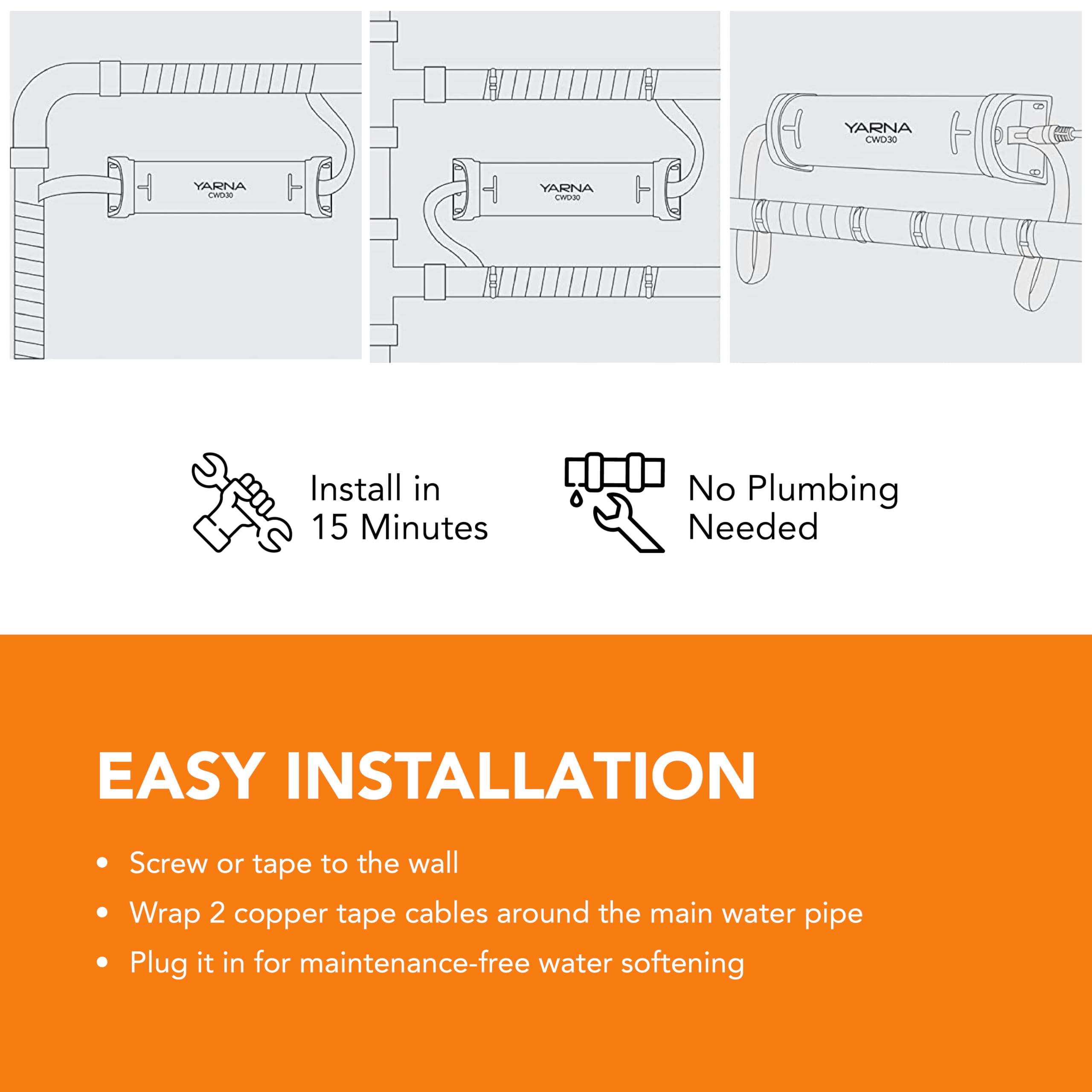 YARNA
CWD30

YARNA
CWD30

YARNA
CWD30

Install in 15 Minutes

No Plumbing Needed

EASY INSTALLATION

• Screw or tape to the wall
• Wrap 2 copper tape cables around the main water pipe
• Plug it in for maintenance-free water softening