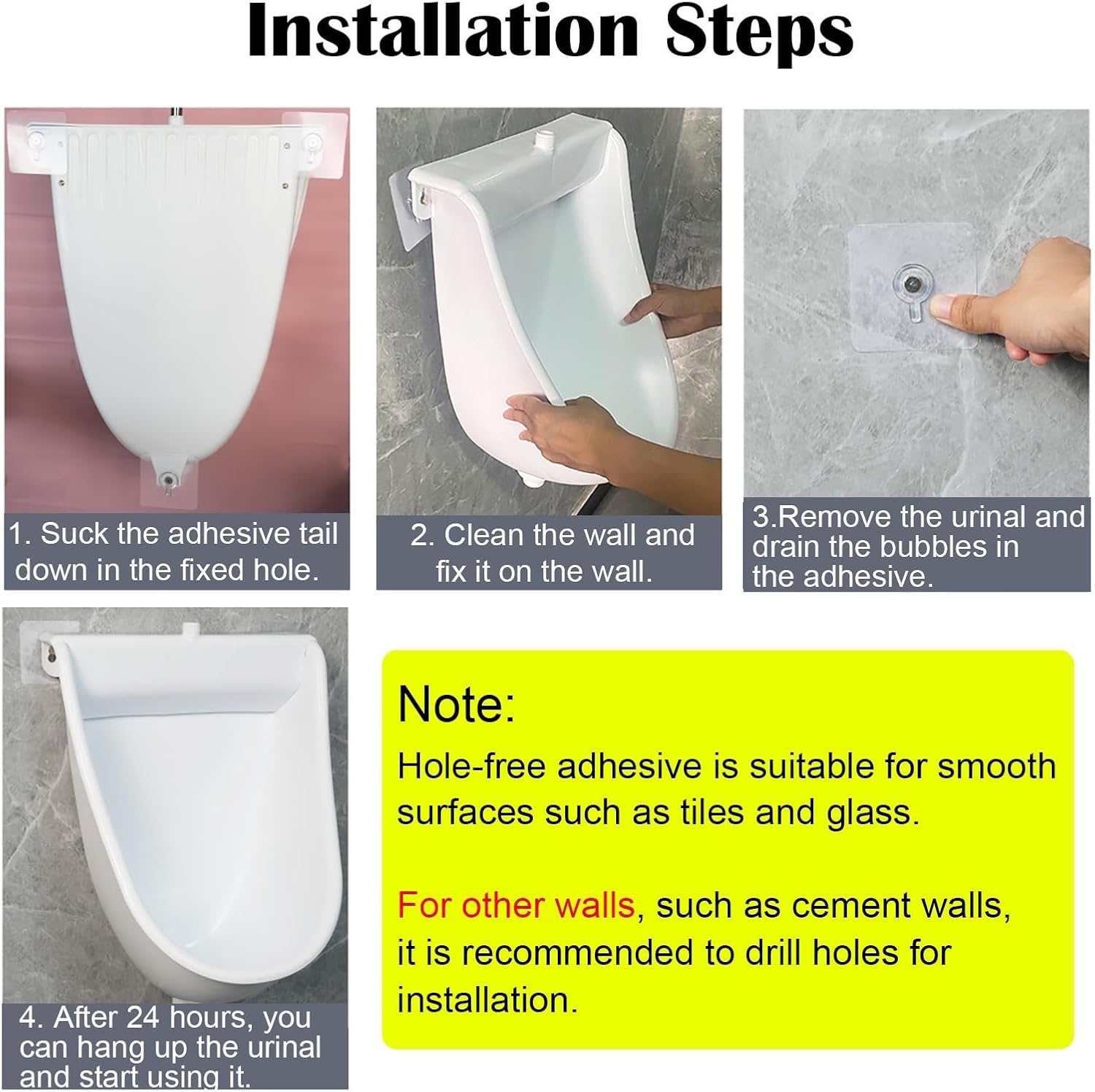 Installation Steps

1. Suck the adhesive tail down in the fixed hole.

2. Clean the wall and fix it on the wall.

3.Remove the urinal and drain the bubbles in the adhesive.

4. After 24 hours, you can hang up the urinal and start using it.

Note:
Hole-free adhesive is suitable for smooth surfaces such as tiles and glass.

For other walls, such as cement walls, it is recommended to drill holes for installation.