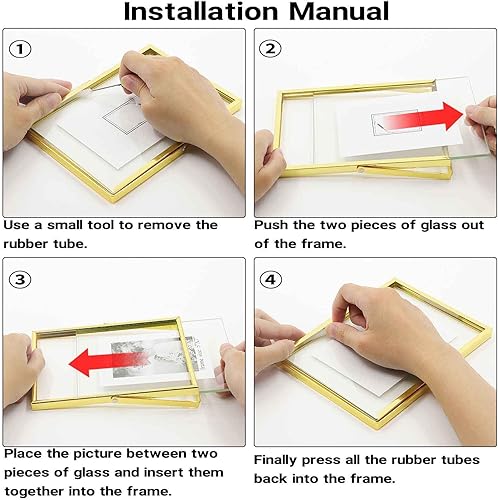 Installation Manual

①

Use a small tool to remove the rubber tube.

②

Push the two pieces of glass out of the frame.

③

Place the picture between two pieces of glass and insert them together into the frame.

④

Finally press all the rubber tubes back into the frame.