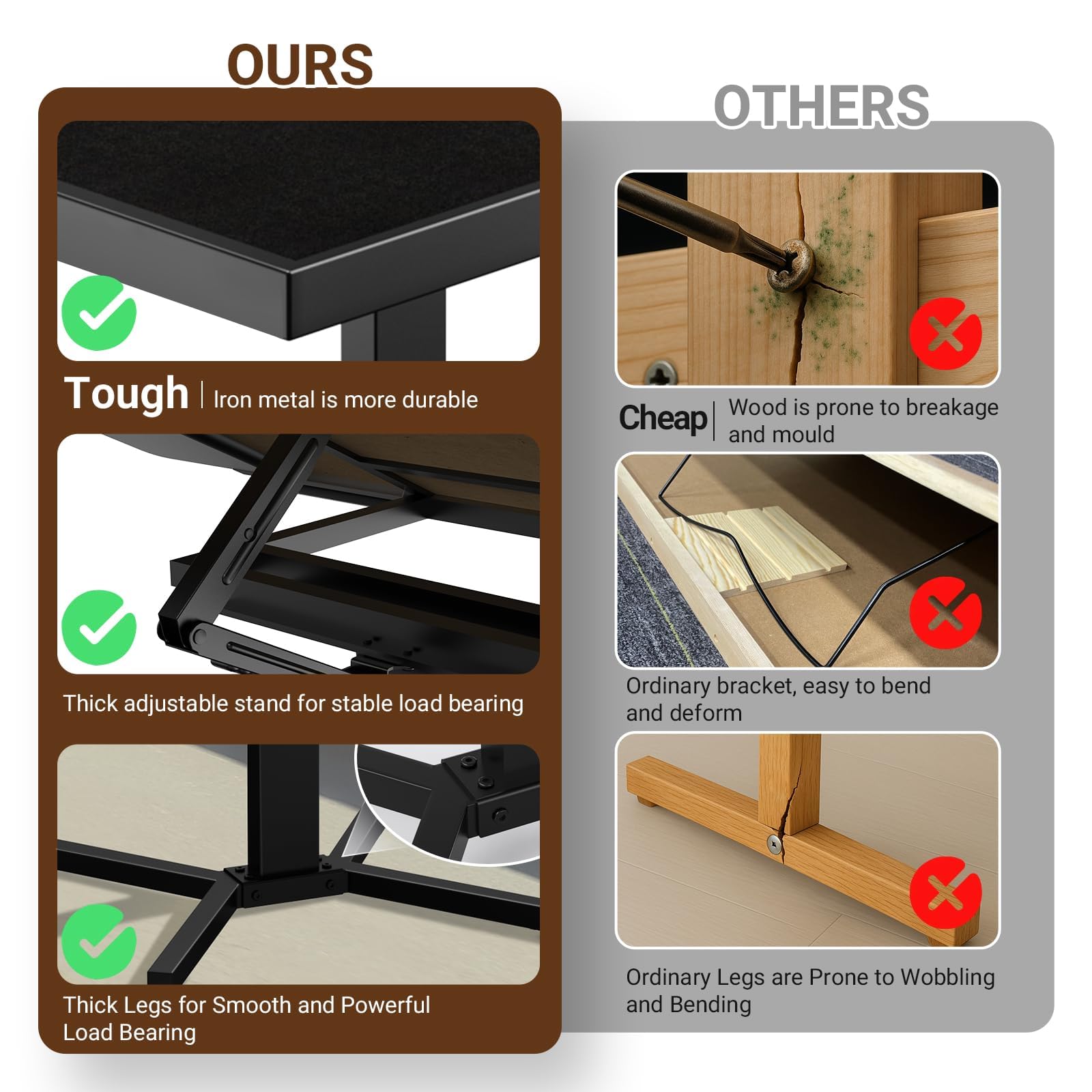 OURS

Tough | Iron metal is more durable

Thick adjustable stand for stable load bearing

Thick Legs for Smooth and Powerful Load Bearing

OTHERS

Cheap | Wood is prone to breakage and mould

Ordinary bracket, easy to bend and deform

Ordinary Legs are Prone to Wobbling and Bending