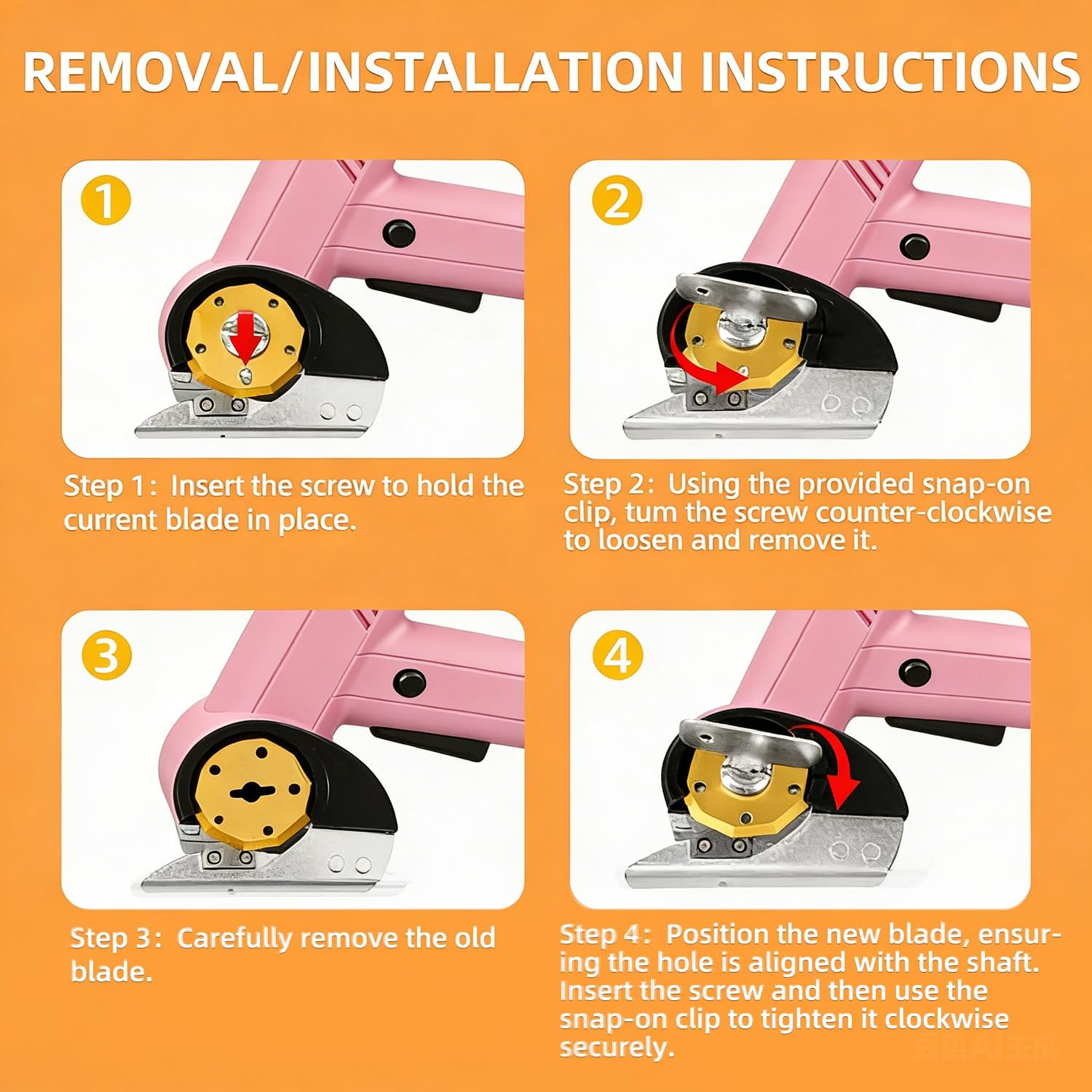 REMOVAL/INSTALLATION INSTRUCTIONS

1

Step 1: Insert the screw to hold the current blade in place.

2

Step 2: Using the provided snap-on clip, tum the screw counter-clockwise to loosen and remove it.

3

Step 3: Carefully remove the old blade.

4

Step 4: Position the new blade, ensuring the hole is aligned with the shaft. Insert the screw and then use the snap-on clip to tighten it clockwise securely.