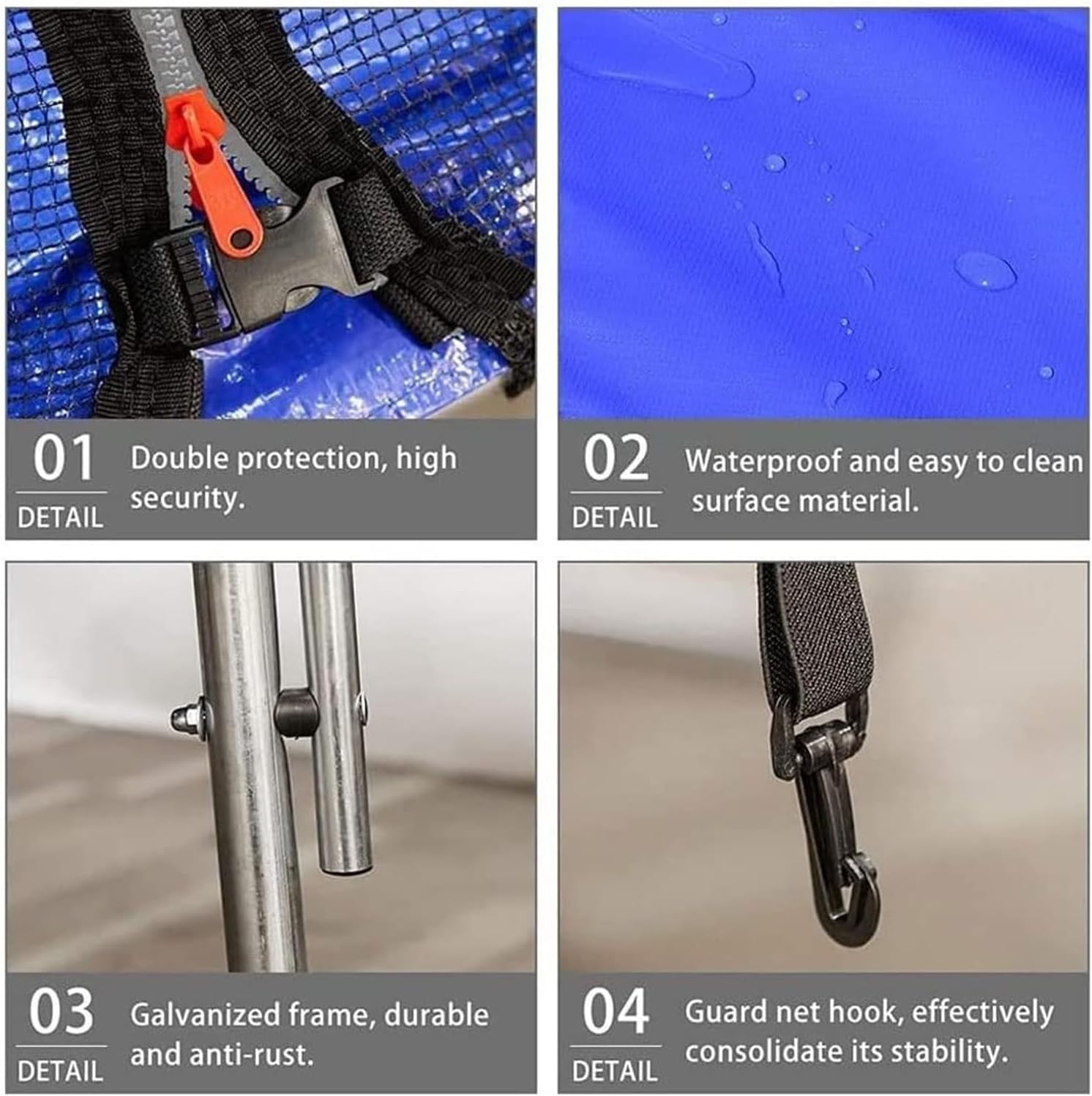 01
DETAIL
Double protection, high security.

02
DETAIL
Waterproof and easy to clean surface material.

03
DETAIL
Galvanized frame, durable and anti-rust.

04
DETAIL
Guard net hook, effectively consolidate its stability.