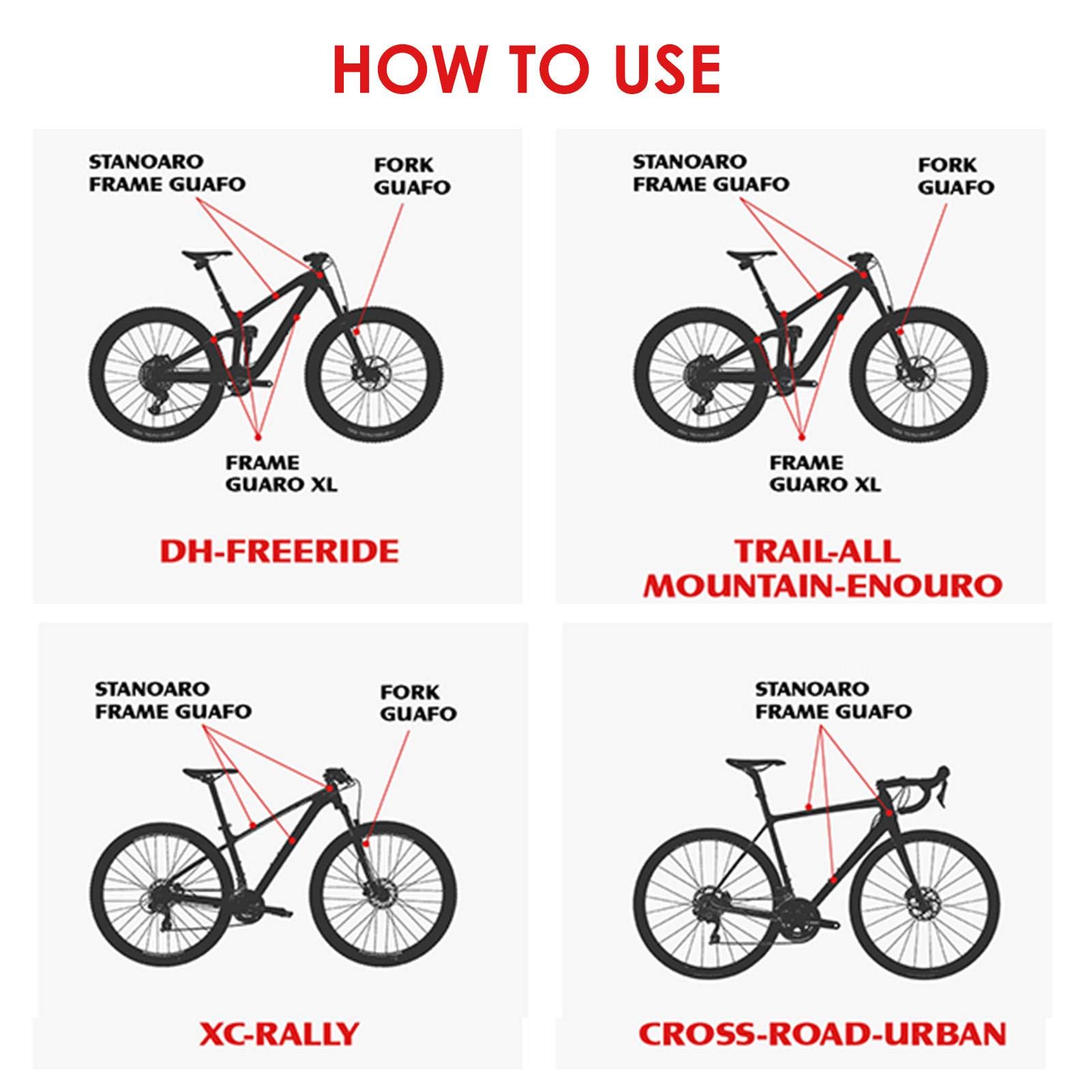 HOW TO USE

STANOARO FRAME GUAFO

FORK GUAFO

FRAME GUARO XL

DH-FREERIDE

STANOARO FRAME GUAFO

FORK GUAFO

FRAME GUARO XL

TRAIL-ALL MOUNTAIN-ENOURO

STANOARO FRAME GUAFO

FORK GUAFO

XC-RALLY

STANOARO FRAME GUAFO

CROSS-ROAD-URBAN