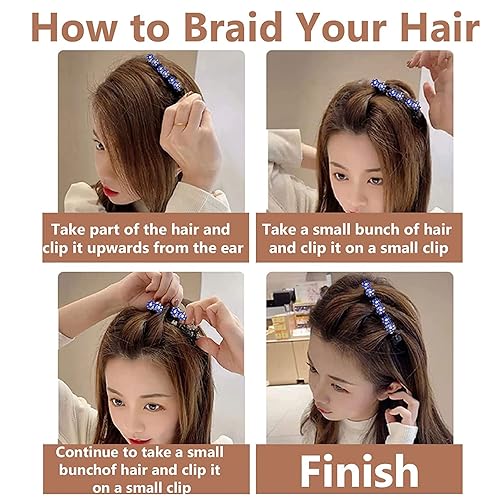 How to Braid Your Hair

Take part of the hair and clip it upwards from the ear

Take a small bunch of hair and clip it on a small clip

Continue to take a small bunchof hair and clip it on a small clip

Finish