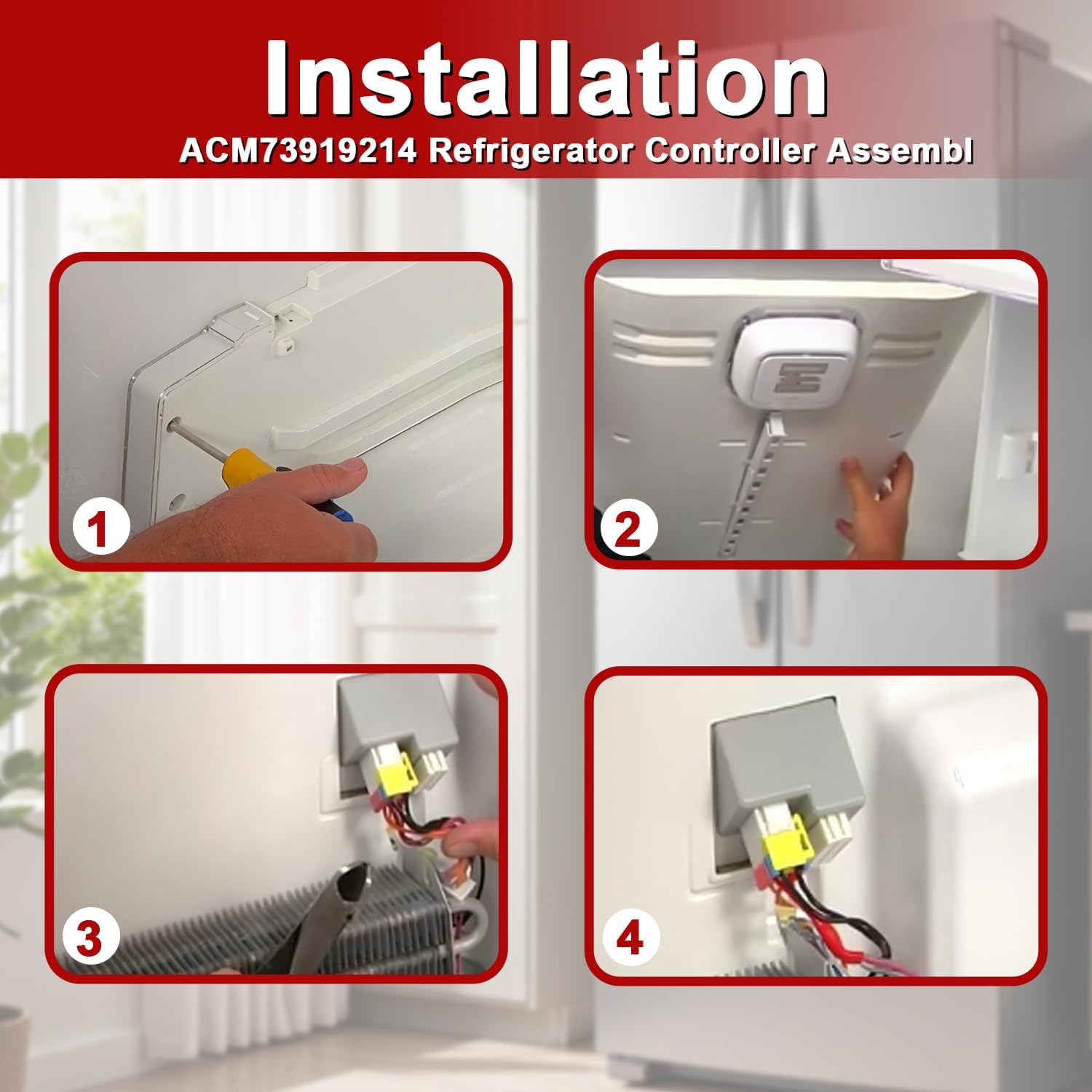 Installation

ACM73919214 Refrigerator Controller Assembl

1

2

3

4