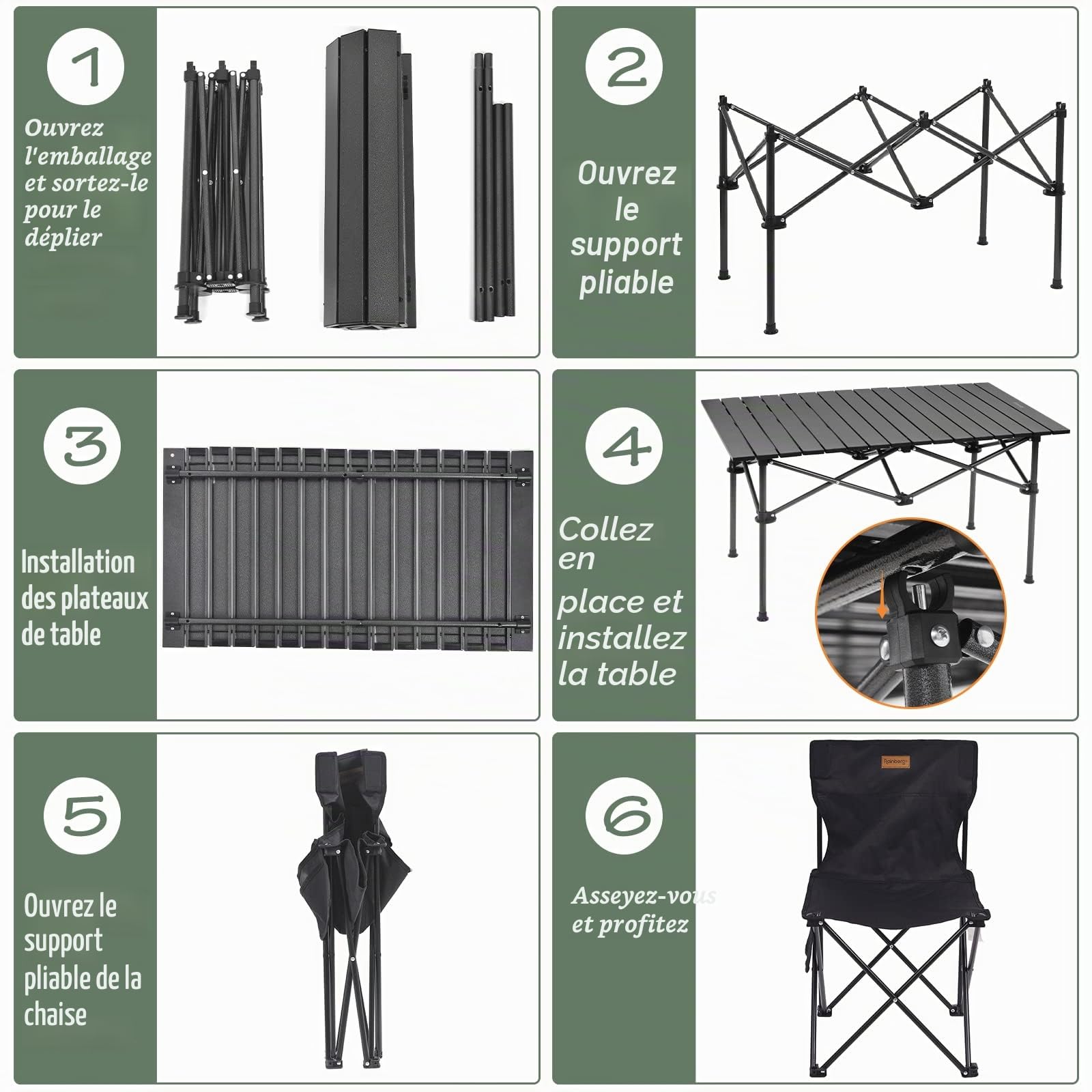 1

Ouvrez l'emballage et sortez-le pour le déplier

2

Ouvrez le support pliable

3

Installation des plateaux de table

4

Collez en place et installez la table

5

Ouvrez le support pliable de la chaise

6

Asseyez-vous et profitez

Rainberg