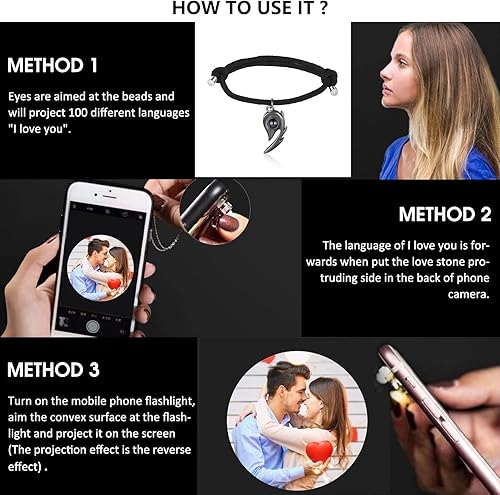 HOW TO USE IT ?

METHOD 1

Eyes are aimed at the beads and will project 100 different languages "I love you".

METHOD 2

The language of I love you is forwards when put the love stone protruding side in the back of phone camera.

METHOD 3

Turn on the mobile phone flashlight, aim the convex surface at the flashlight and project it on the screen (The projection effect is the reverse effect) .