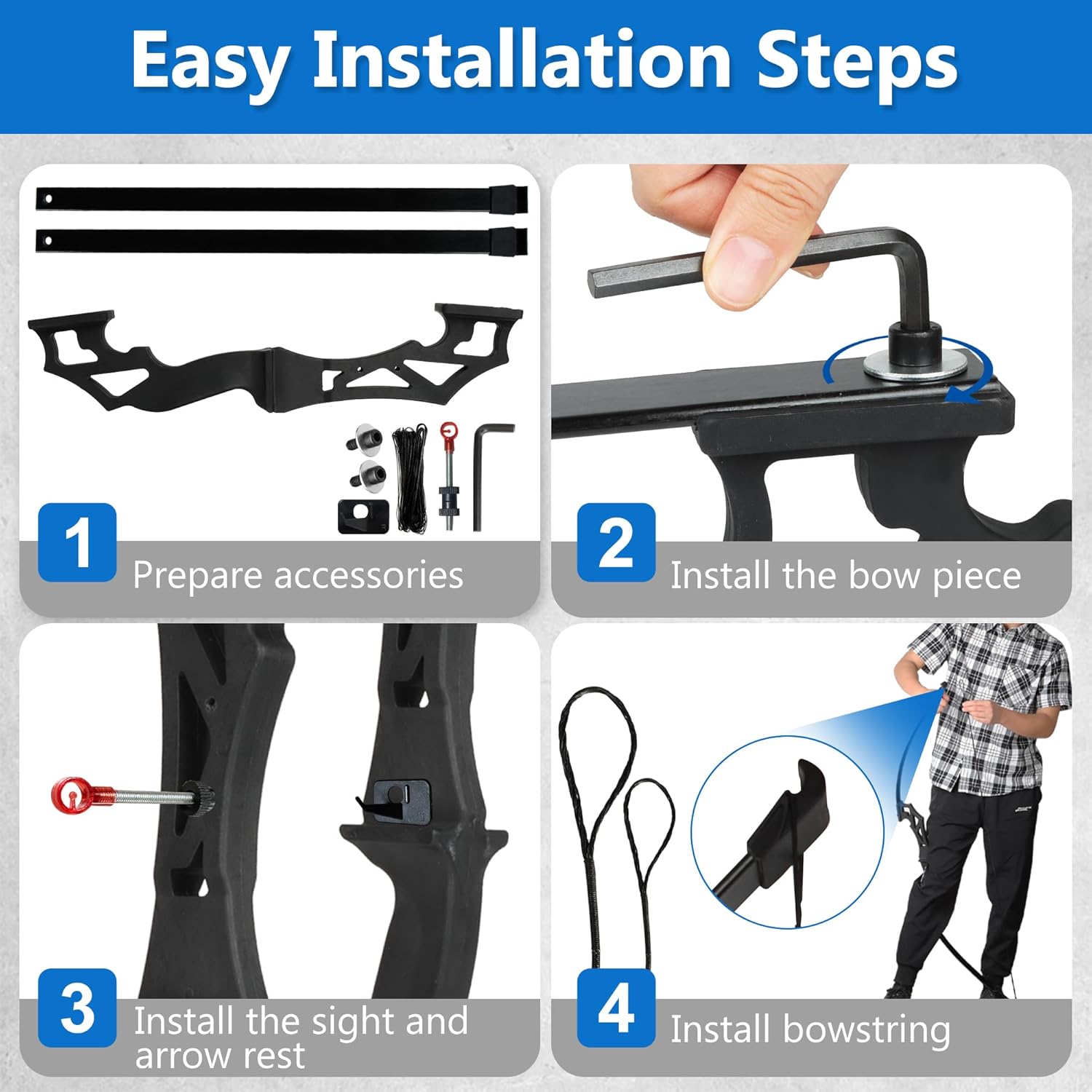 Easy Installation Steps

1 Prepare accessories

2 Install the bow piece

3 Install the sight and arrow rest

4 Install bowstring