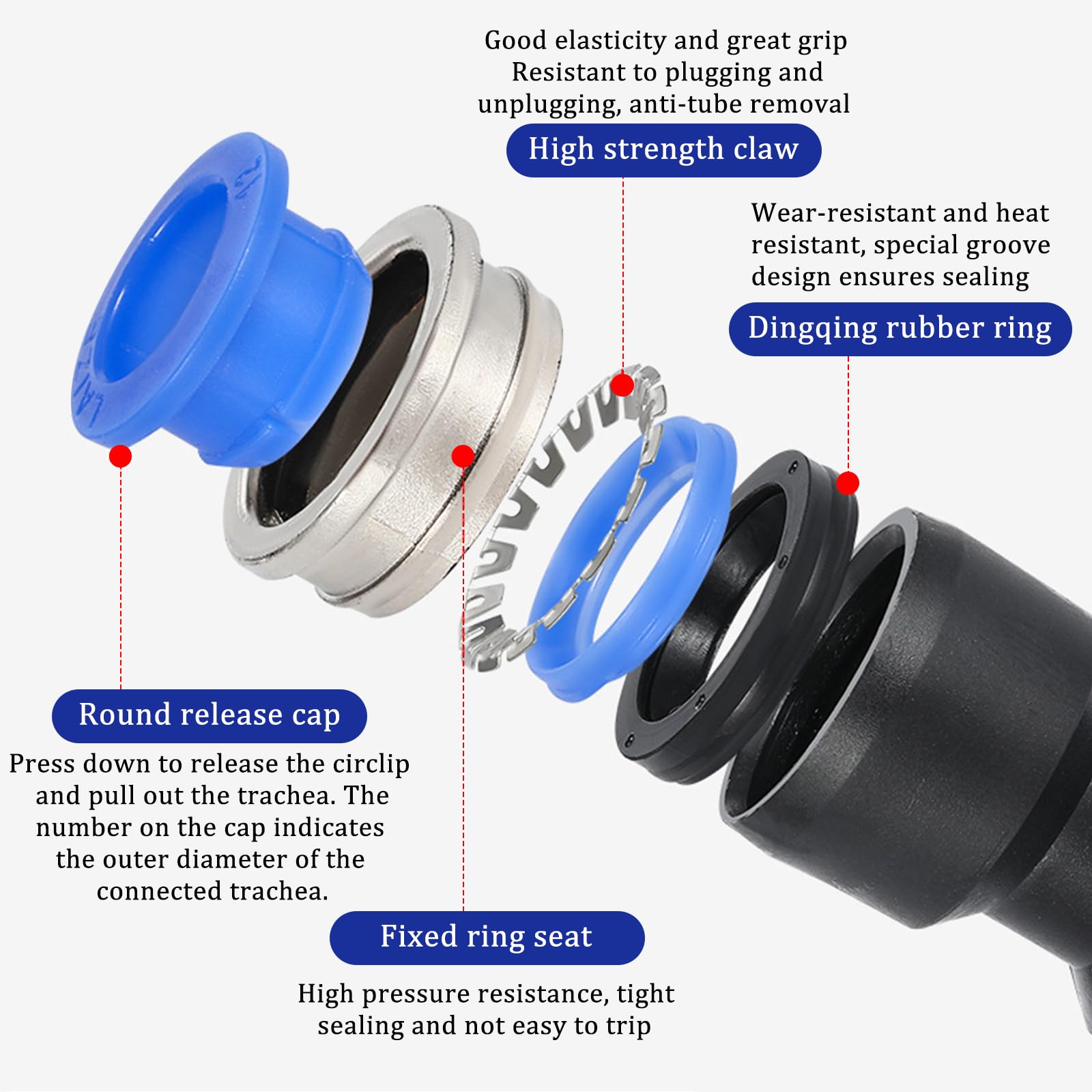 Good elasticity and great grip
Resistant to plugging and unplugging, anti-tube removal

High strength claw

Wear-resistant and heat resistant, special groove design ensures sealing

Dingqing rubber ring

Round release cap

Press down to release the circlip and pull out the trachea. The number on the cap indicates the outer diameter of the connected trachea.

Fixed ring seat

High pressure resistance, tight sealing and not easy to trip